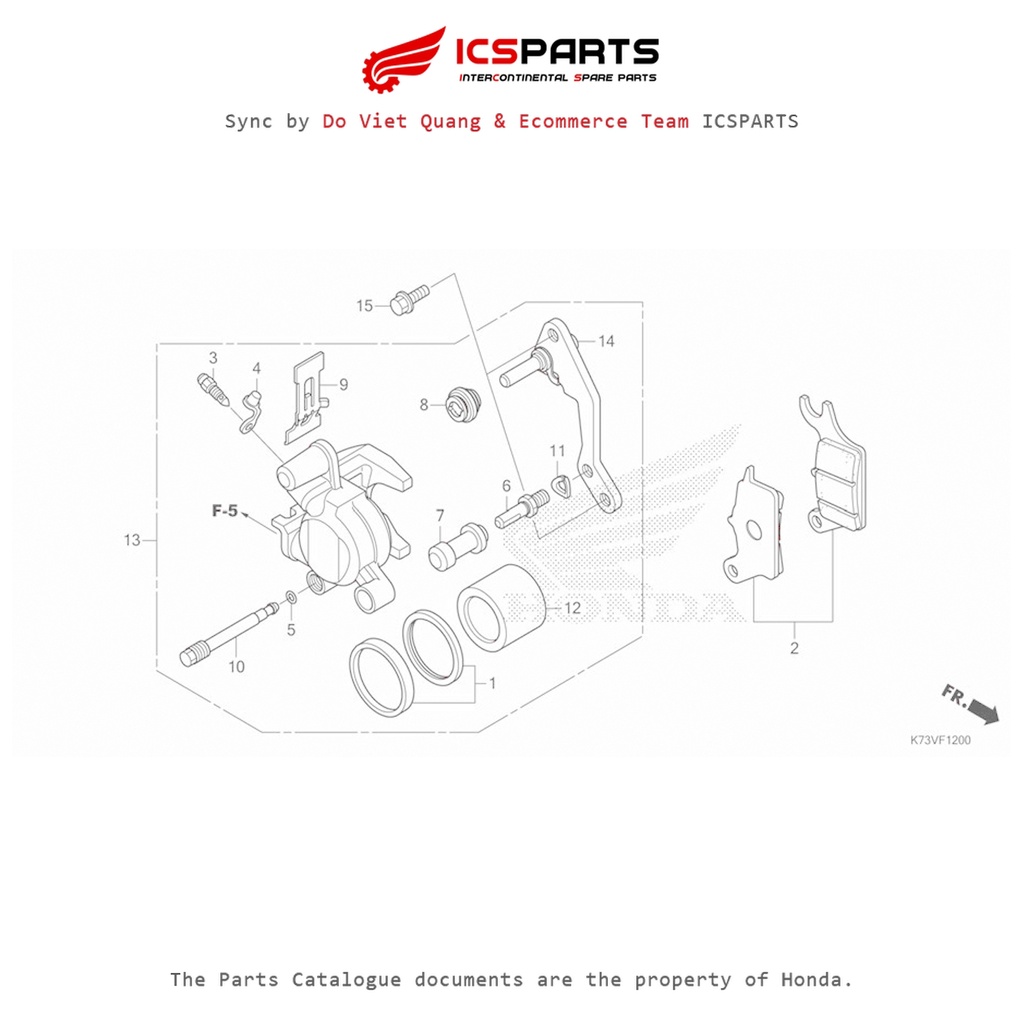 ICSPARTS
INTERCONTINENTAL SPARE PARTS

Sync by Do Viet Quang & Ecommerce Team ICSPARTS

15
14
3
4
9
8
11
6
F-5
7
13
12
5
10
1
2
HONDA
FR.
K73VF1200

The Parts Catalogue documents are the property of Honda.