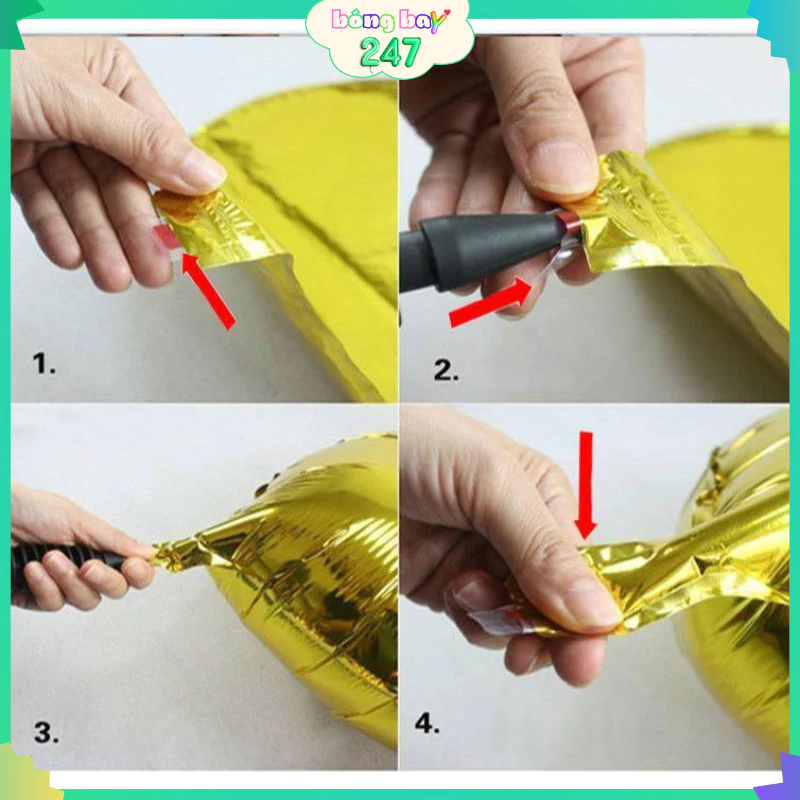 bóng bay 247

1.

2.

3.

4.