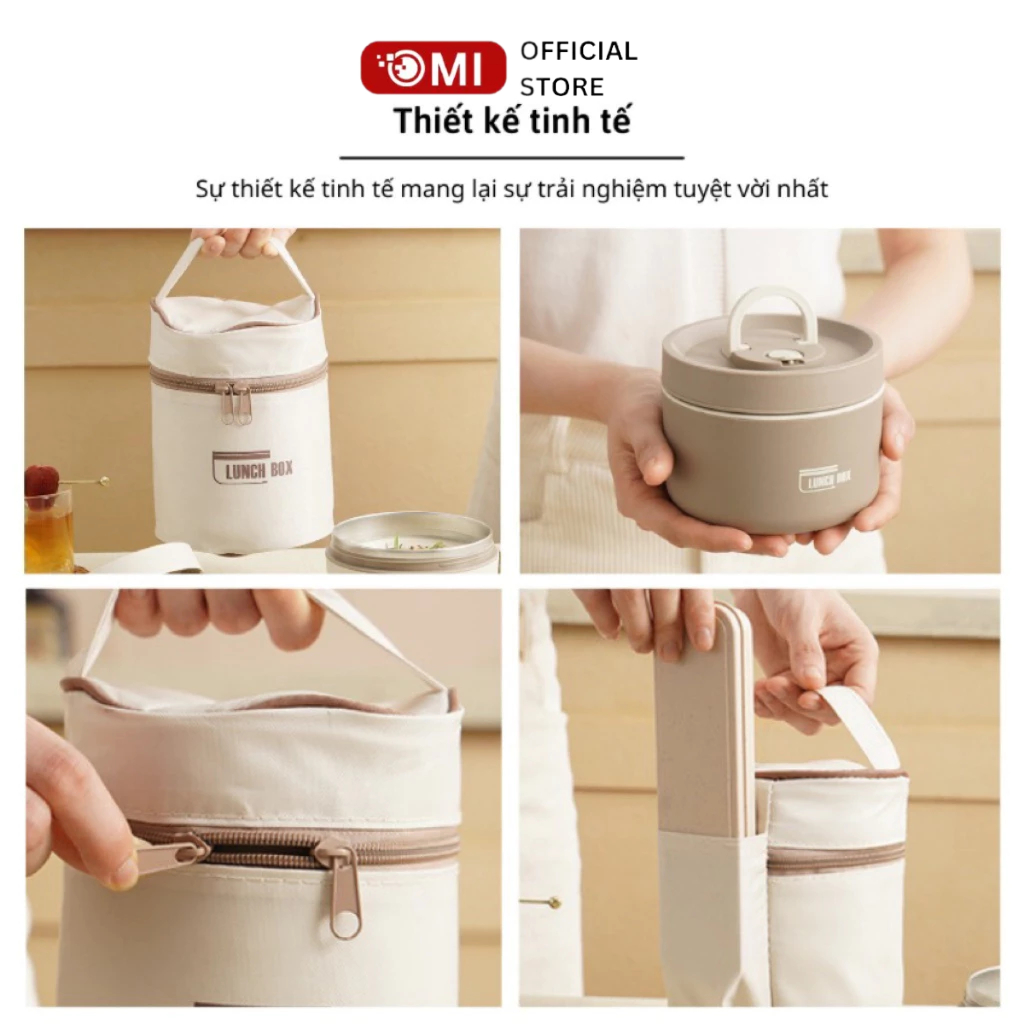 OMI OFFICIAL STORE

Thiết kế tinh tế

Sự thiết kế tinh tế mang lại sự trải nghiệm tuyệt vời nhất

LUNCH BOX

LUNCH BOX