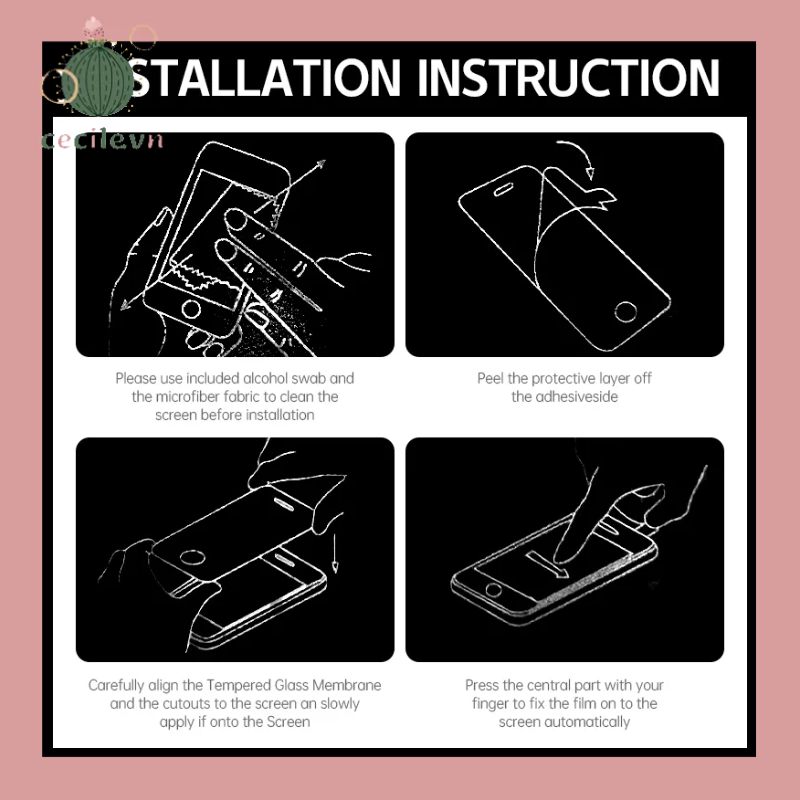 cecilevn

STALLATION INSTRUCTION

Please use included alcohol swab and the microfiber fabric to clean the screen before installation

Peel the protective layer off the adhesiveside

Carefully align the Tempered Glass Membrane and the cutouts to the screen an slowly apply if onto the Screen

Press the central part with your finger to fix the film on to the screen automatically