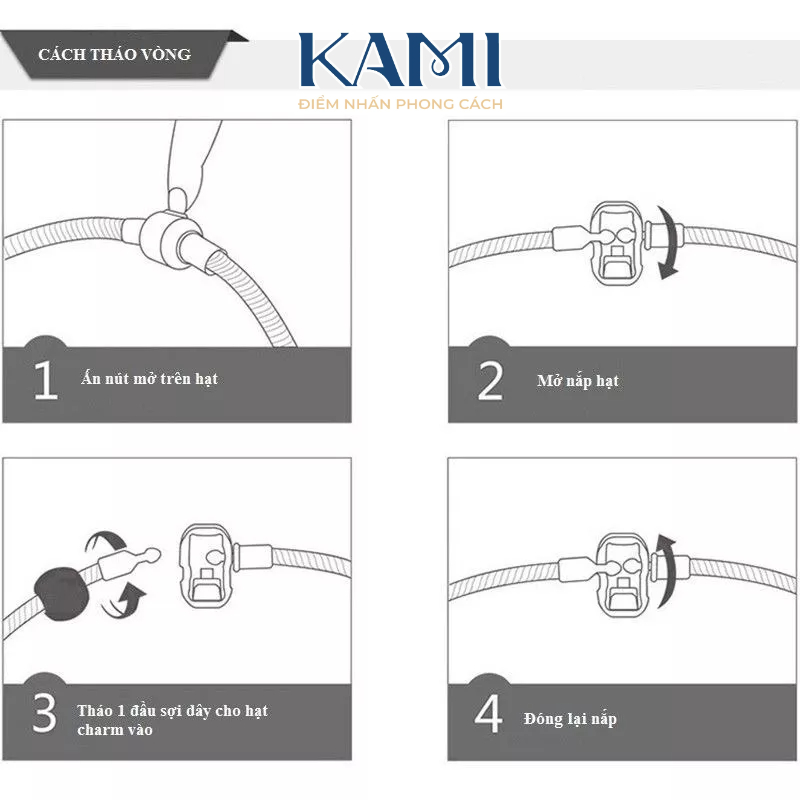 CÁCH THÁO VÒNG

KAMI
ĐIỂM NHẤN PHONG CÁCH

1 Ấn nút mở trên hạt

2 Mở nắp hạt

3 Tháo 1 đầu sợi dây cho hạt charm vào

4 Đóng lại nắp