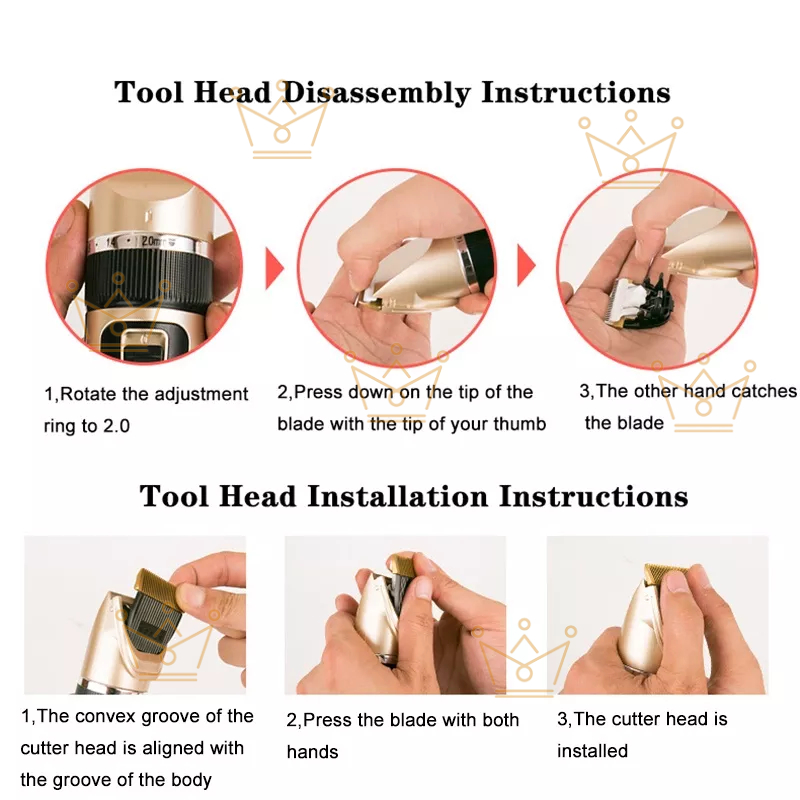 Tool Head Disassembly Instructions

1.4 2.0mm

1,Rotate the adjustment ring to 2.0

2,Press down on the tip of the blade with the tip of your thumb

3,The other hand catches the blade

Tool Head Installation Instructions

1,The convex groove of the cutter head is aligned with the groove of the body

2,Press the blade with both hands

3,The cutter head is installed