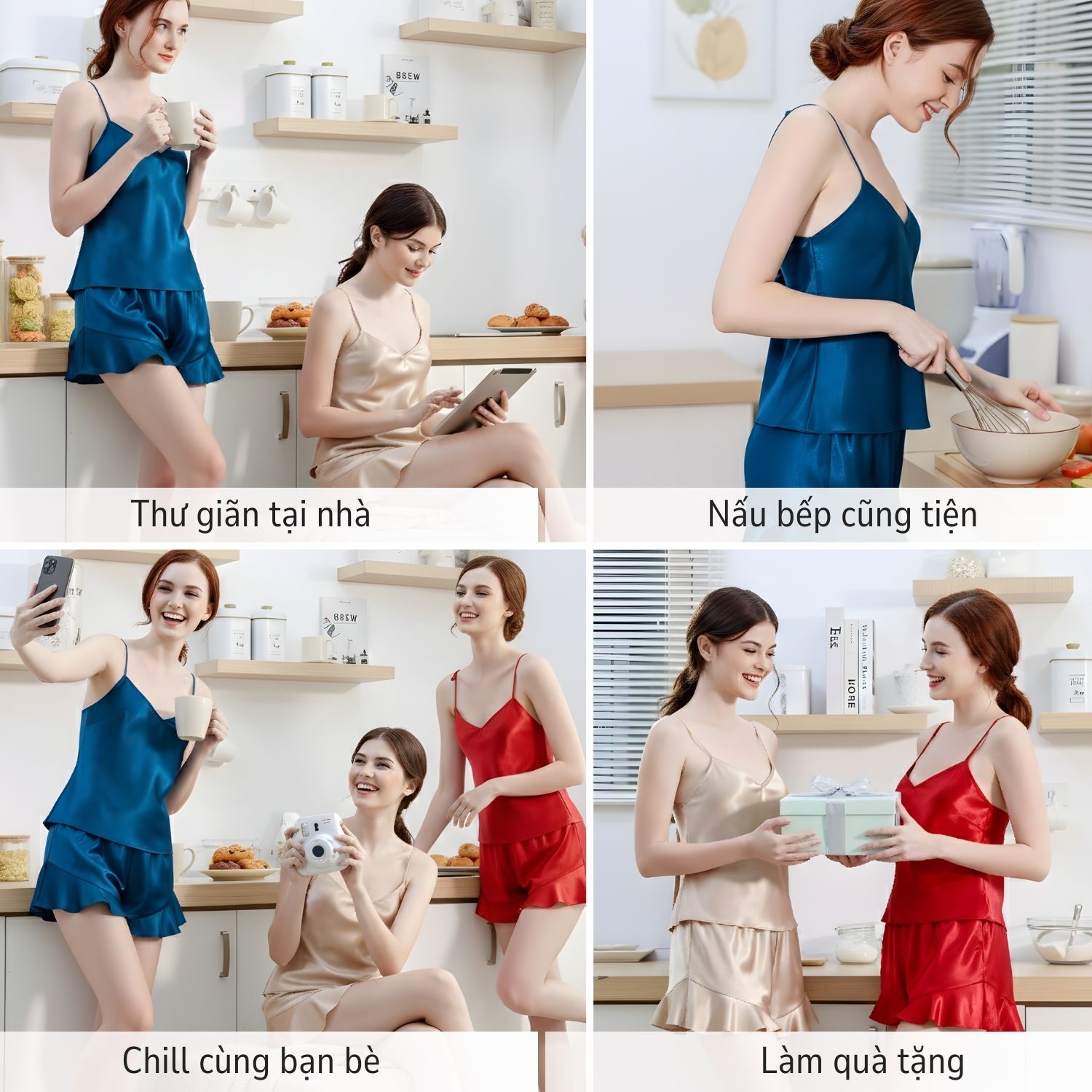 BBEW

Thư giãn tại nhà

Nấu bếp cũng tiện

BBEW

HOME

Chill cùng bạn bè

Làm quà tặng