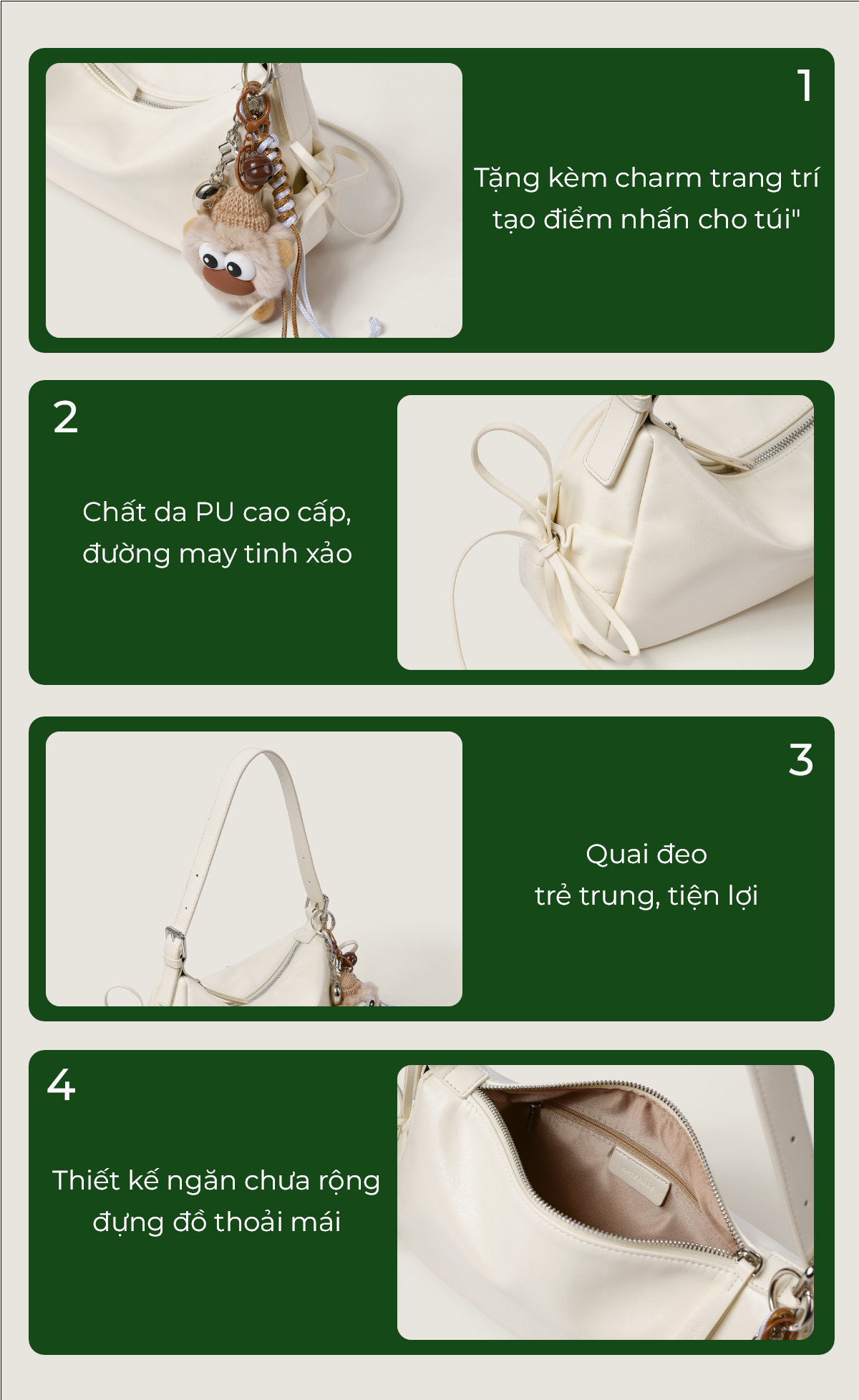 1

Tặng kèm charm trang trí tạo điểm nhấn cho túi"

2

Chất da PU cao cấp, đường may tinh xảo

3

Quai đeo trẻ trung, tiện lợi

4

Thiết kế ngăn chưa rộng đựng đồ thoải mái