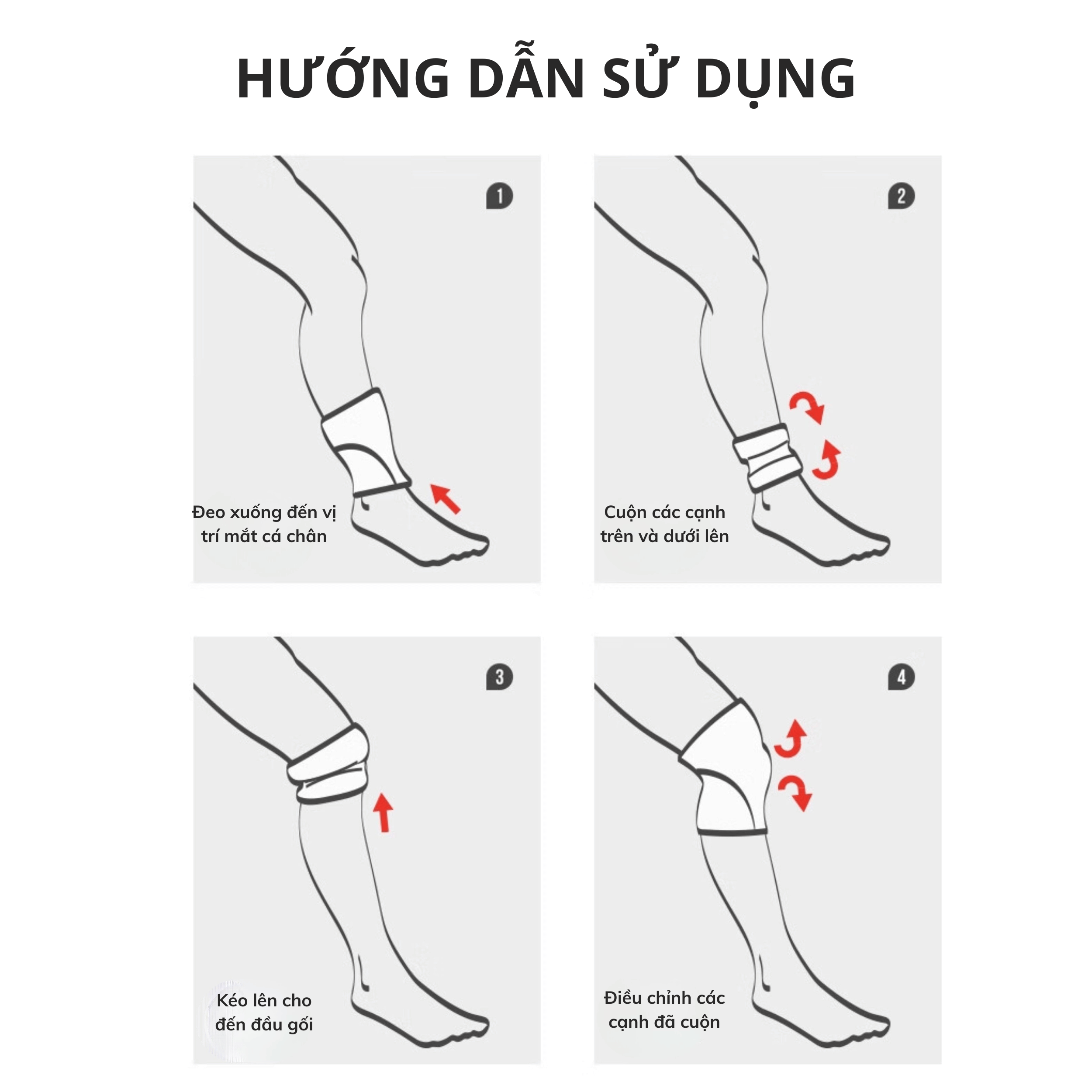 HƯỚNG DẪN SỬ DỤNG

1

Đeo xuống đến vị trí mắt cá chân

2

Cuộn các cạnh trên và dưới lên

3

Kéo lên cho đến đầu gối

4

Điều chỉnh các cạnh đã cuộn