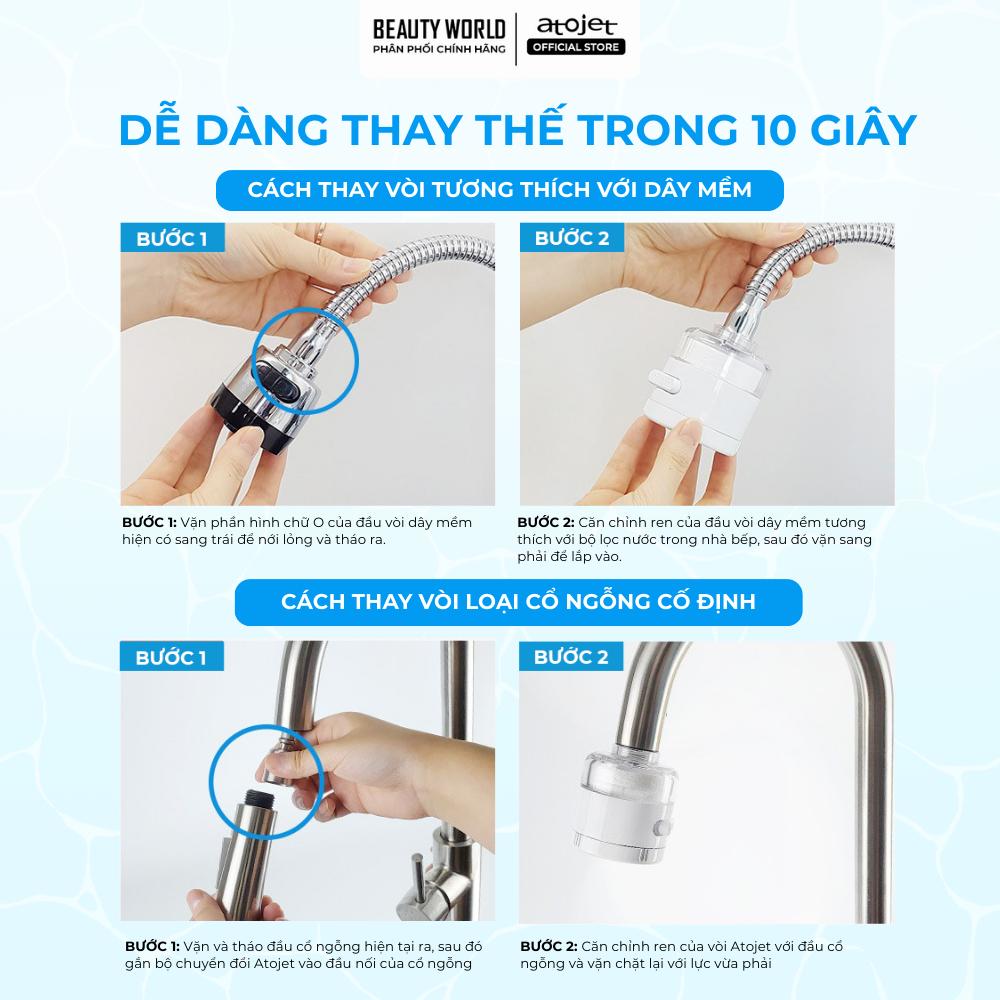 BEAUTY WORLD
PHÂN PHỐI CHÍNH HÃNG

atojet
OFFICIAL STORE

DỄ DÀNG THAY THẾ TRONG 10 GIÂY

CÁCH THAY VÒI TƯƠNG THÍCH VỚI DÂY MỀM

BƯỚC 1

BƯỚC 2

BƯỚC 1: Vặn phần hình chữ O của đầu vòi dây mềm hiện có sang trái để nới lỏng và tháo ra.

BƯỚC 2: Căn chỉnh ren của đầu vòi dây mềm tương thích với bộ lọc nước trong nhà bếp, sau đó vặn sang phải để lắp vào.

CÁCH THAY VÒI LOẠI CỔ NGỖNG CỐ ĐỊNH

BƯỚC 1

BƯỚC 2

BƯỚC 1: Vặn và tháo đầu cổ ngỗng hiện tại ra, sau đó gắn bộ chuyển đổi Atojet vào đầu nối của cổ ngỗng

BƯỚC 2: Căn chỉnh ren của vòi Atojet với đầu cổ ngỗng và vặn chặt lại với lực vừa phải