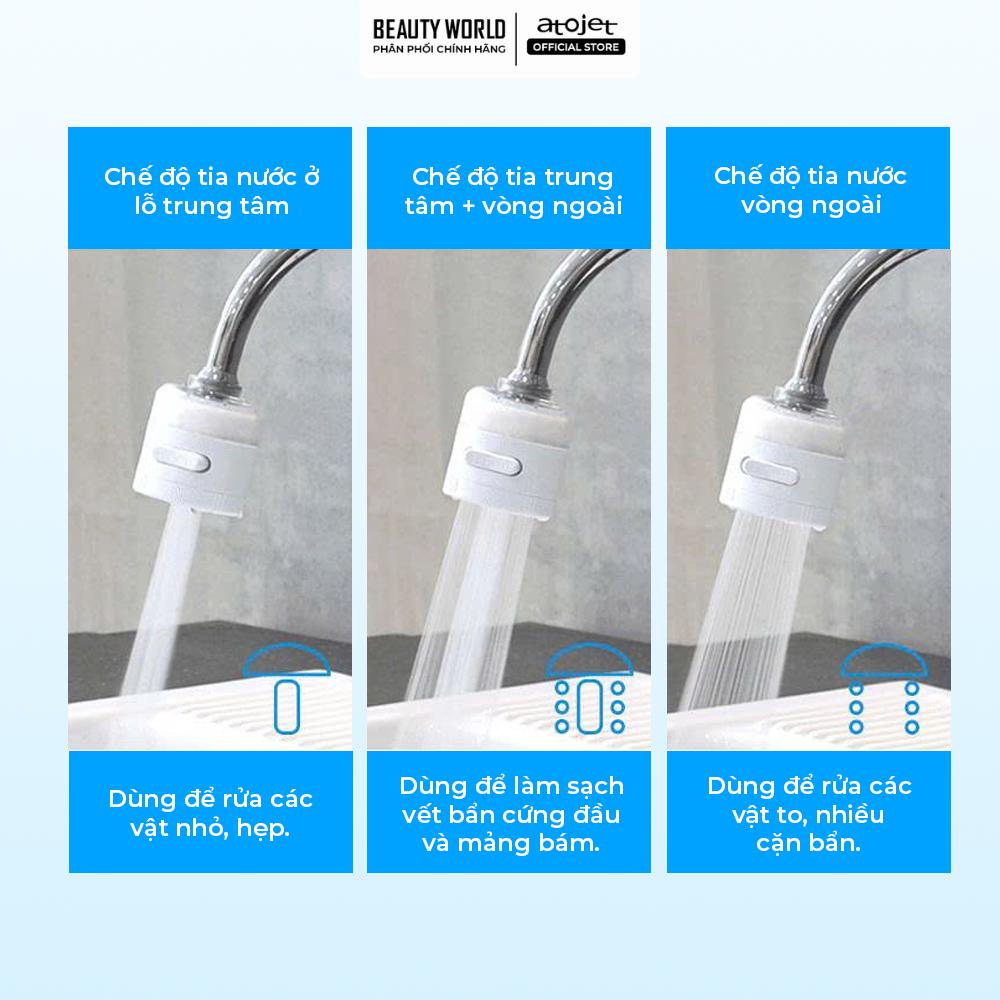 BEAUTY WORLD
PHÂN PHỐI CHÍNH HÃNG
atojet
OFFICIAL STORE

Chế độ tia nước ở lỗ trung tâm

Dùng để rửa các vật nhỏ, hẹp.

Chế độ tia trung tâm + vòng ngoài

Dùng để làm sạch vết bẩn cứng đầu và mảng bám.

Chế độ tia nước vòng ngoài

Dùng để rửa các vật to, nhiều cặn bẩn.