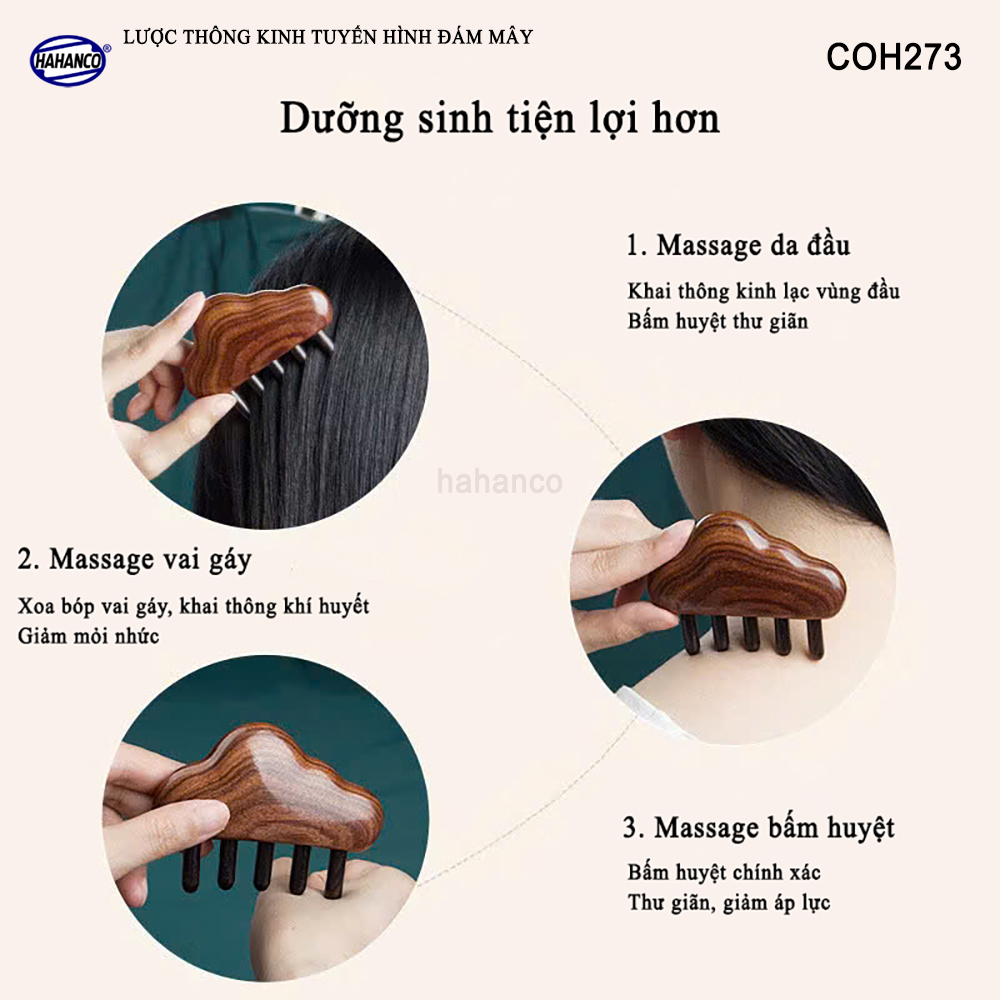 HAHANCO®

LƯỢC THÔNG KINH TUYẾN HÌNH ĐÁM MÂY

COH273

Dưỡng sinh tiện lợi hơn

1. Massage da đầu

Khai thông kinh lạc vùng đầu
Bấm huyệt thư giãn

hahanco

2. Massage vai gáy

Xoa bóp vai gáy, khai thông khí huyết
Giảm mỏi nhức

3. Massage bấm huyệt

Bấm huyệt chính xác
Thư giãn, giảm áp lực