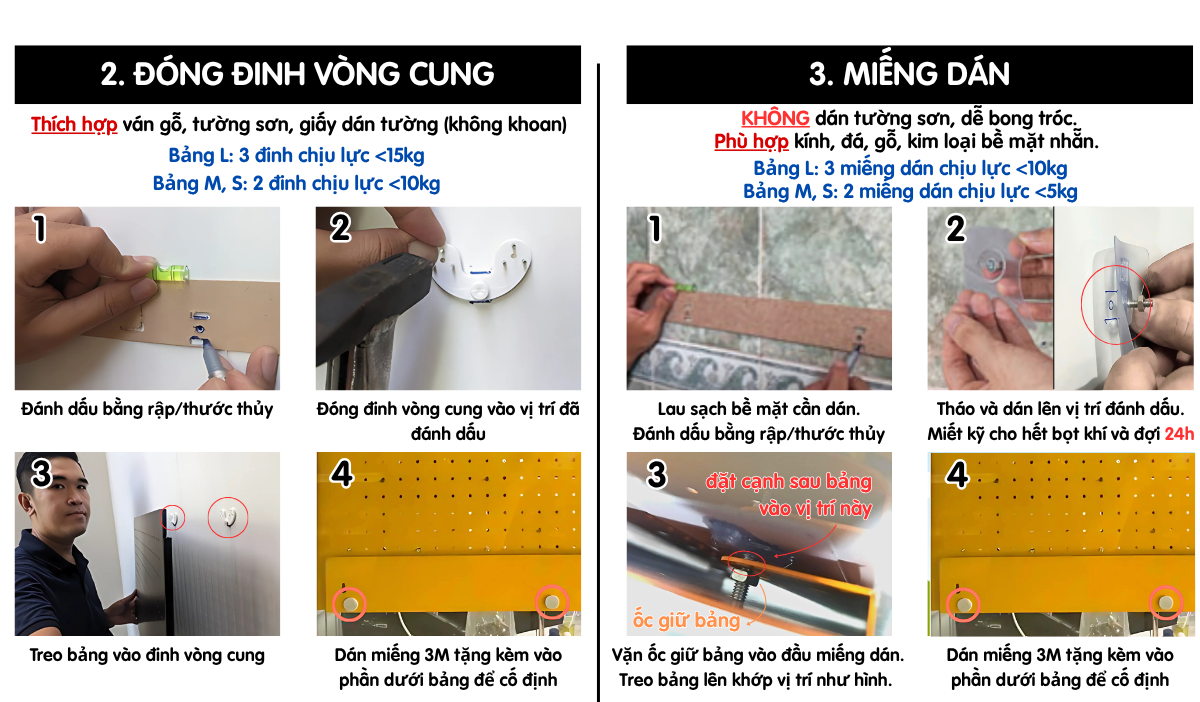 2. ĐÓNG ĐINH VÒNG CUNG

Thích hợp ván gỗ, tường sơn, giấy dán tường (không khoan)
Bảng L: 3 đinh chịu lực <15kg
Bảng M, S: 2 đinh chịu lực <10kg

1
Đánh dấu bằng rập/thước thủy

2
Đóng đinh vòng cung vào vị trí đã đánh dấu

3
Treo bảng vào đinh vòng cung

4
Dán miếng 3M tặng kèm vào phần dưới bảng để cố định

3. MIẾNG DÁN

KHÔNG dán tường sơn, dễ bong tróc.
Phù hợp kính, đá, gỗ, kim loại bề mặt nhẵn.
Bảng L: 3 miếng dán chịu lực <10kg
Bảng M, S: 2 miếng dán chịu lực <5kg

1
Lau sạch bề mặt cần dán.
Đánh dấu bằng rập/thước thủy

2
Tháo và dán lên vị trí đánh dấu.
Miết kỹ cho hết bọt khí và đợi 24h

3
đặt cạnh sau bảng vào vị trí này
ốc giữ bảng
Vặn ốc giữ bảng vào đầu miếng dán.
Treo bảng lên khớp vị trí như hình.

4
Dán miếng 3M tặng kèm vào phần dưới bảng để cố định