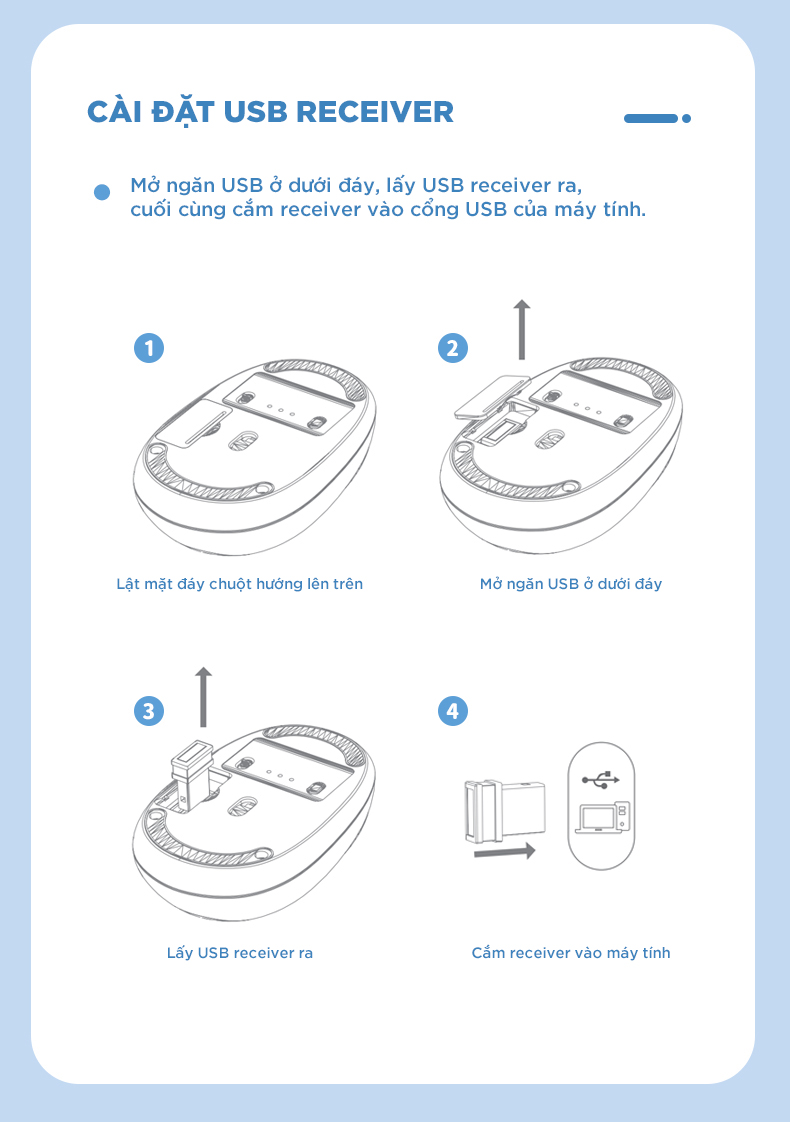 CÀI ĐẶT USB RECEIVER

Mở ngăn USB ở dưới đáy, lấy USB receiver ra, cuối cùng cắm receiver vào cổng USB của máy tính.

1

Lật mặt đáy chuột hướng lên trên

2

Mở ngăn USB ở dưới đáy

3

Lấy USB receiver ra

4

Cắm receiver vào máy tính