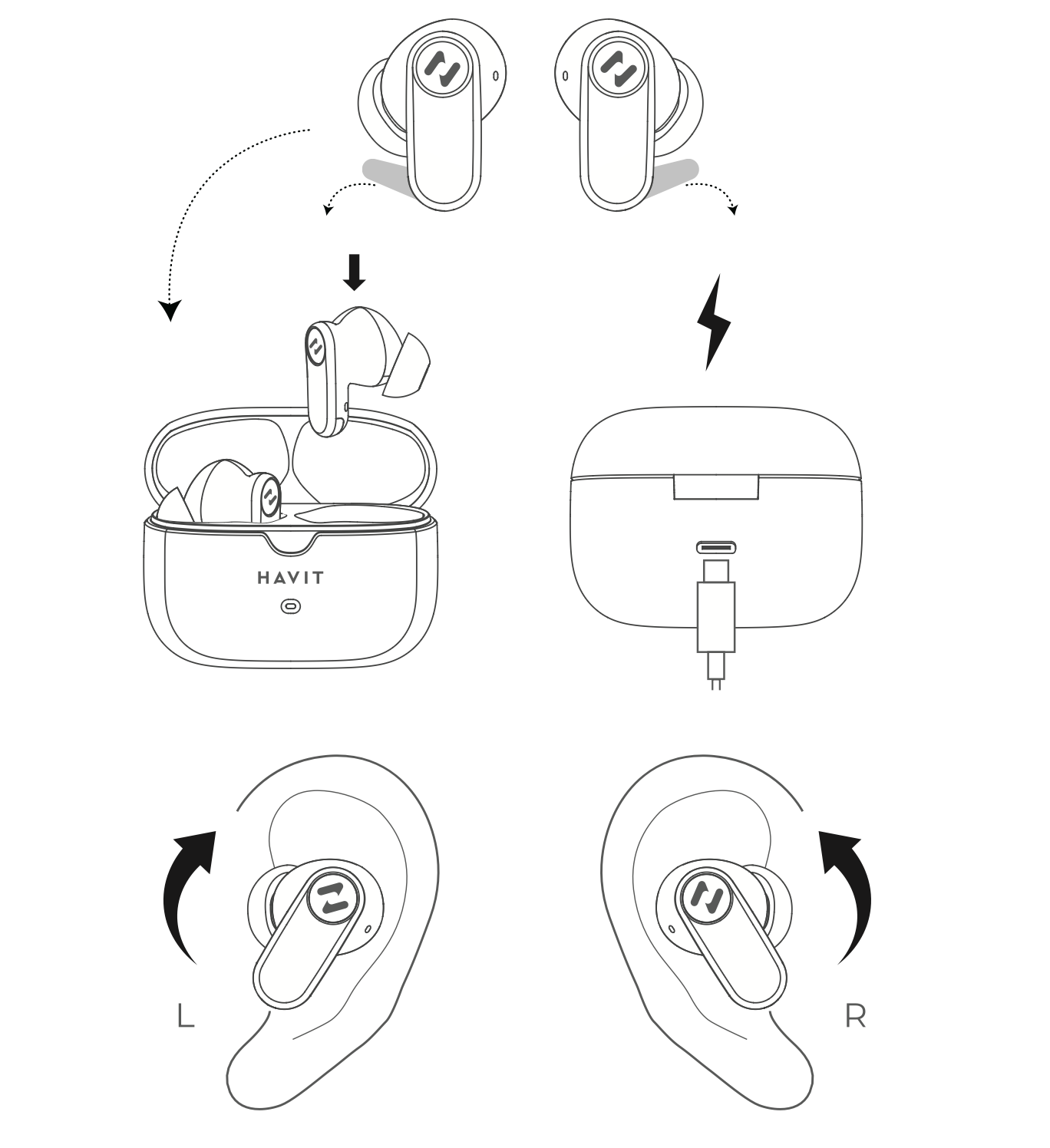 HAVIT

L

R