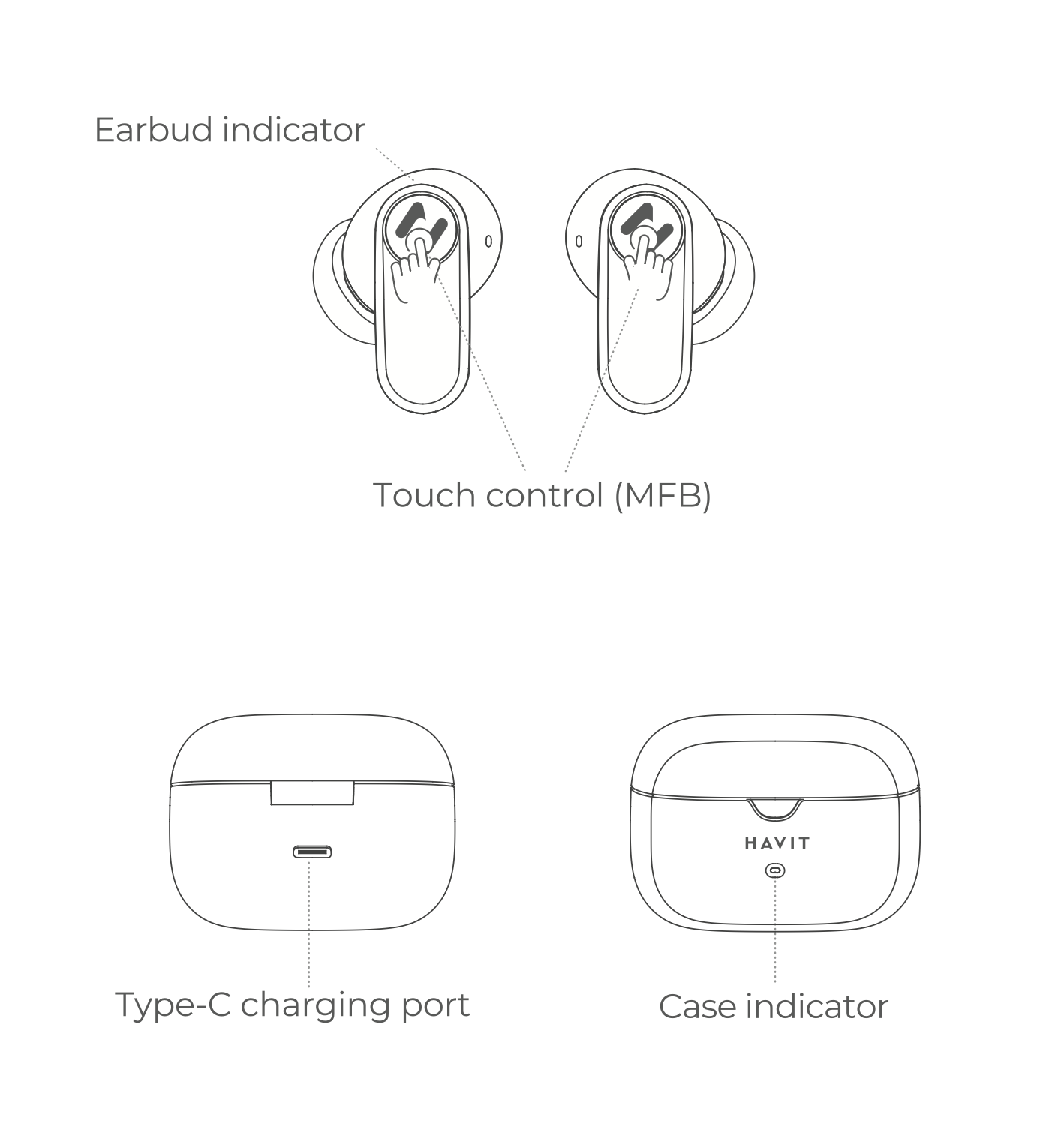 Earbud indicator

Touch control (MFB)

HAVIT

Type-C charging port

Case indicator