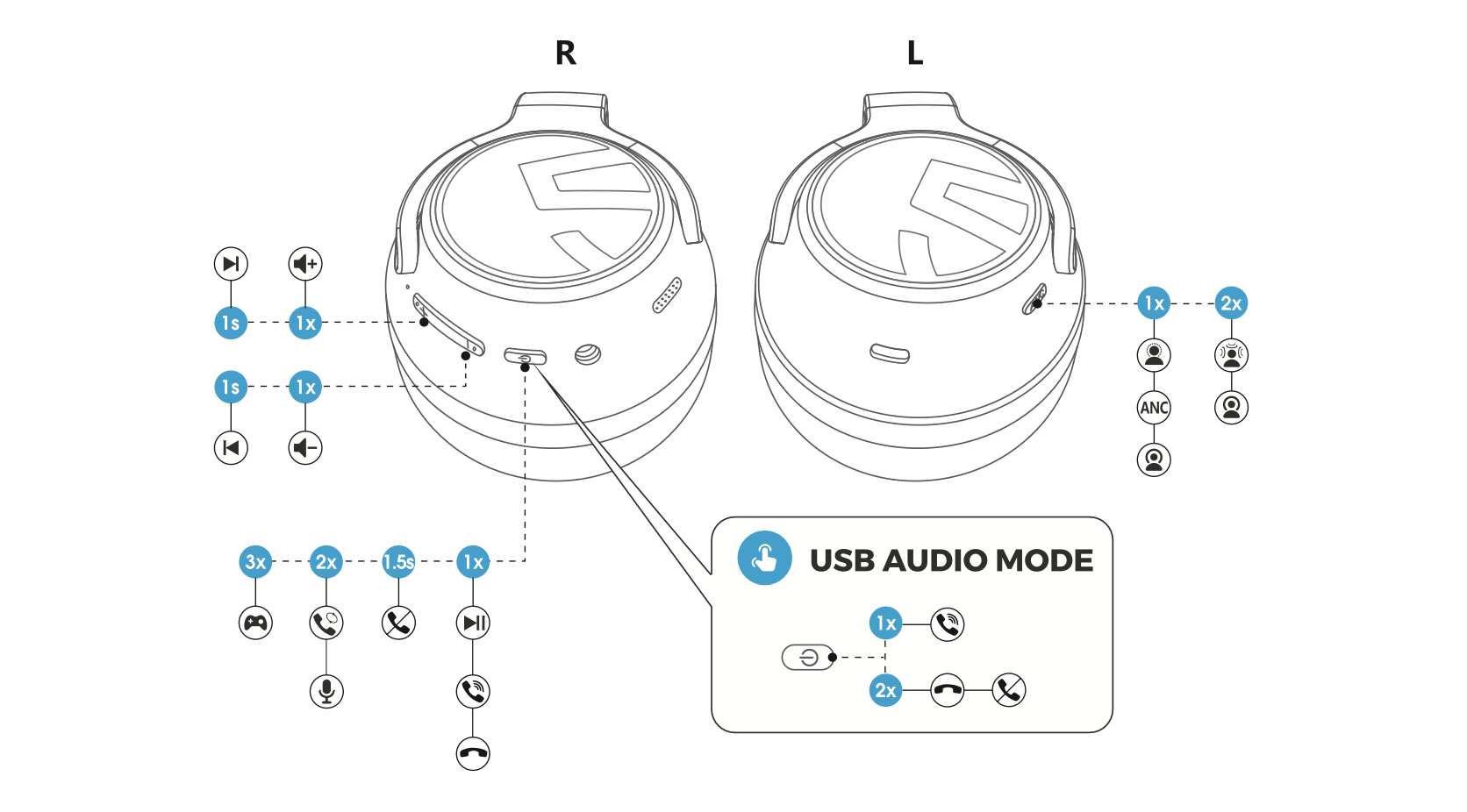 R

L

1s

1x

1s

1x

1x

2x

ANC

3x

2x

1.5s

1x

USB AUDIO MODE

1x

2x