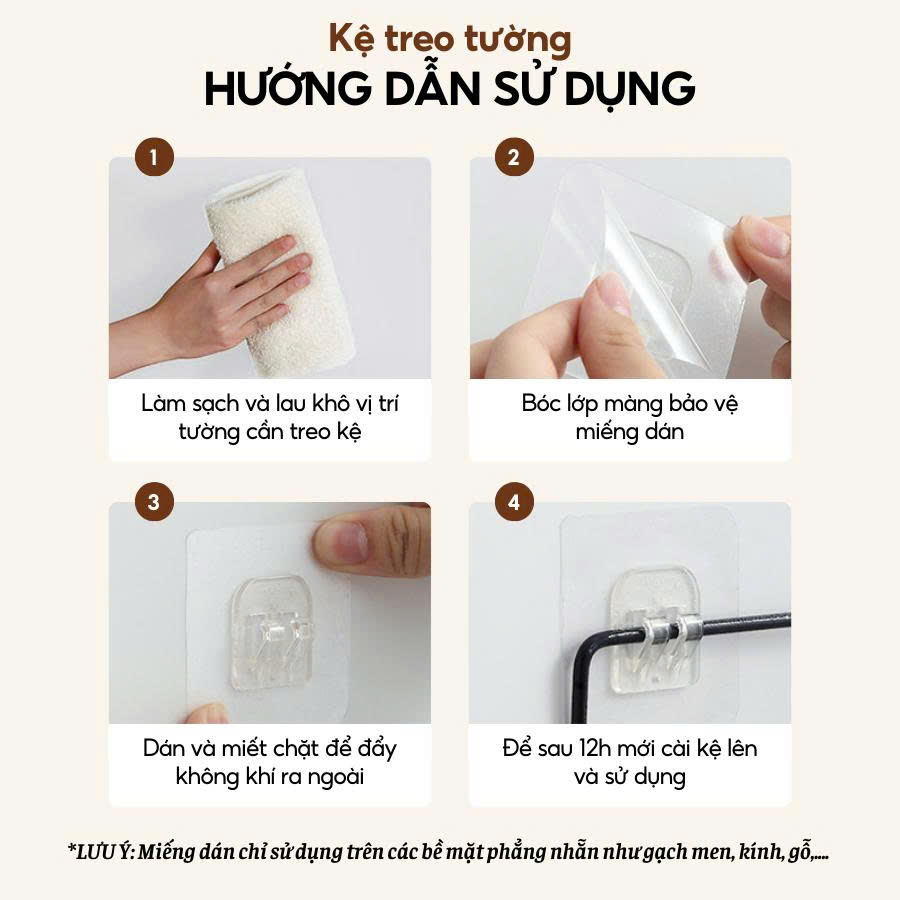 Kệ treo tường

HƯỚNG DẪN SỬ DỤNG

1

Làm sạch và lau khô vị trí tường cần treo kệ

2

Bóc lớp màng bảo vệ miếng dán

3

Dán và miết chặt để đẩy không khí ra ngoài

4

Để sau 12h mới cài kệ lên và sử dụng

*LƯU Ý: Miếng dán chỉ sử dụng trên các bề mặt phẳng nhẵn như gạch men, kính, gỗ,....