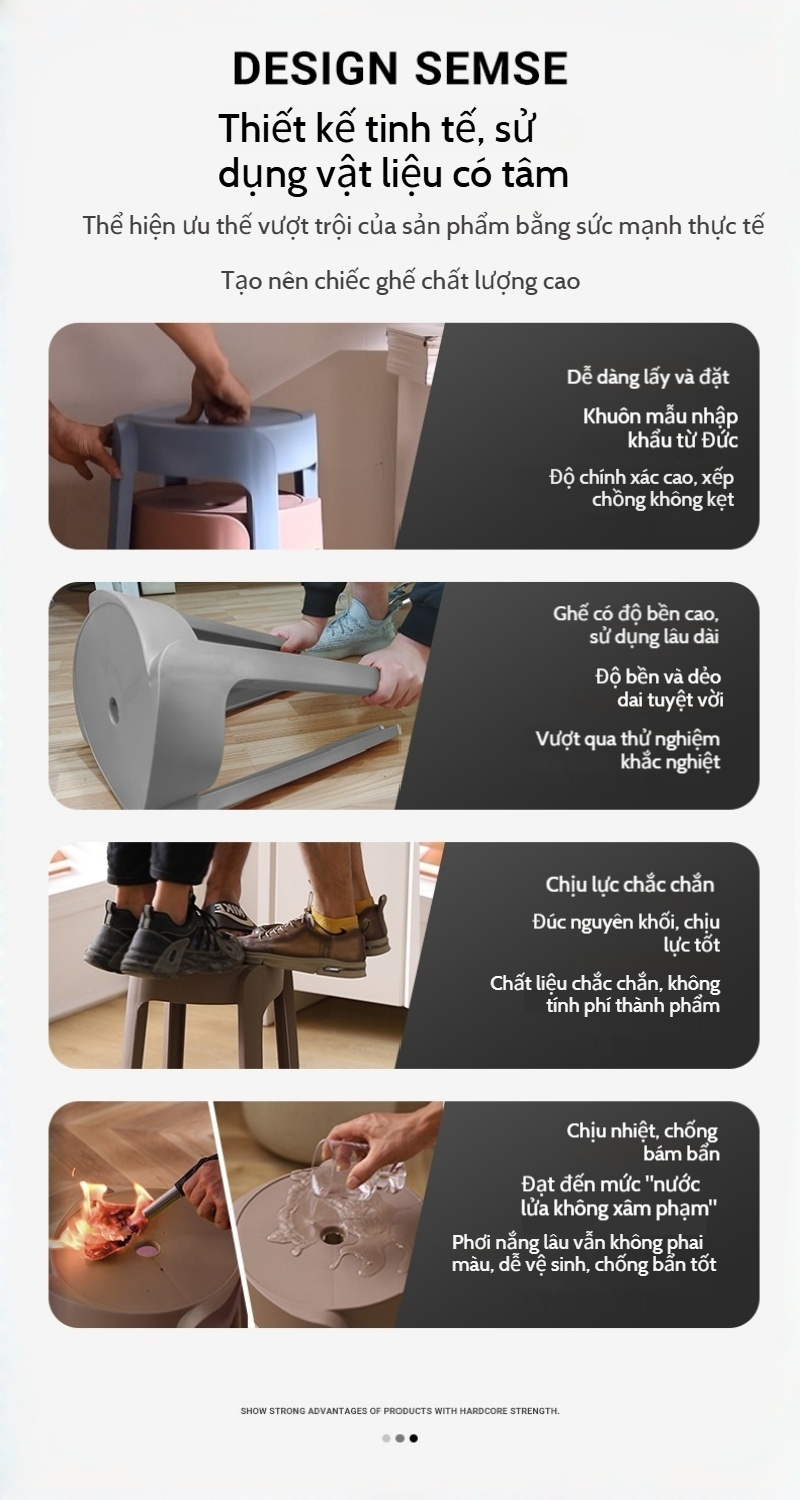 DESIGN SEMSE

Thiết kế tinh tế, sử dụng vật liệu có tâm

Thể hiện ưu thế vượt trội của sản phẩm bằng sức mạnh thực tế

Tạo nên chiếc ghế chất lượng cao

Dễ dàng lấy và đặt

Khuôn mẫu nhập khẩu từ Đức

Độ chính xác cao, xếp chồng không kẹt

Ghế có độ bền cao, sử dụng lâu dài

Độ bền và dẻo dai tuyệt vời

Vượt qua thử nghiệm khắc nghiệt

Chịu lực chắc chắn

Đúc nguyên khối, chịu lực tốt

Chất liệu chắc chắn, không tính phí thành phẩm

Chịu nhiệt, chống bám bẩn

Đạt đến mức "nước lửa không xâm phạm"

Phơi nắng lâu vẫn không phai màu, dễ vệ sinh, chống bẩn tốt

SHOW STRONG ADVANTAGES OF PRODUCTS WITH HARDCORE STRENGTH.