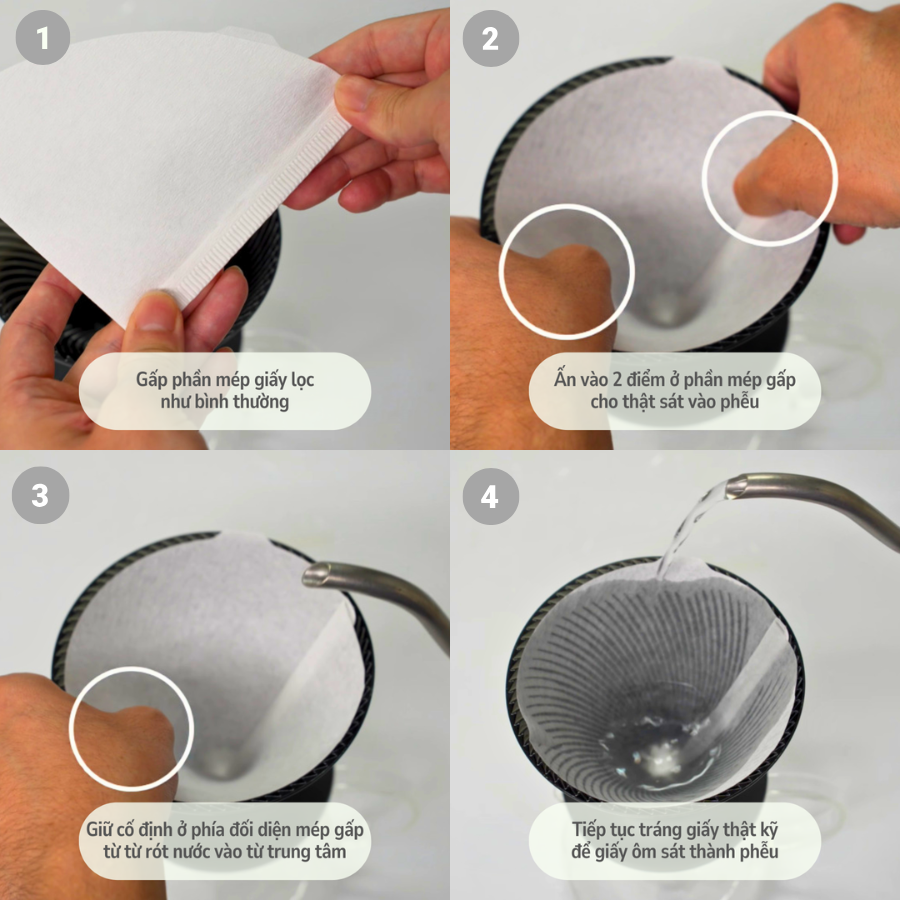 1

Gấp phần mép giấy lọc như bình thường

2

Ấn vào 2 điểm ở phần mép gấp cho thật sát vào phễu

3

Giữ cố định ở phía đối diện mép gấp từ từ rót nước vào từ trung tâm

4

Tiếp tục tráng giấy thật kỹ để giấy ôm sát thành phễu