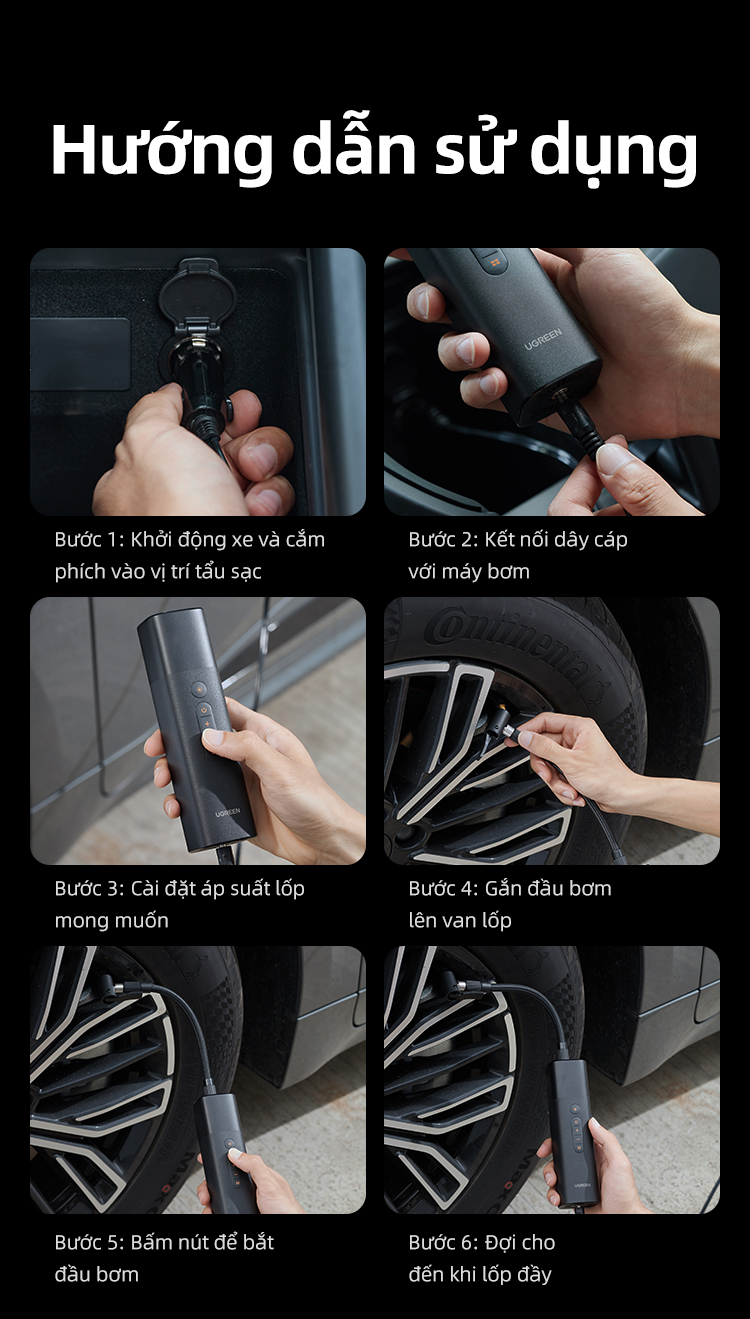 Hướng dẫn sử dụng

UGREEN

Bước 1: Khởi động xe và cắm phích vào vị trí tẩu sạc

Bước 2: Kết nối dây cáp với máy bơm

UGREEN

Continental

Bước 3: Cài đặt áp suất lốp mong muốn

Bước 4: Gắn đầu bơm lên van lốp

UGREEN

Bước 5: Bấm nút để bắt đầu bơm

Bước 6: Đợi cho đến khi lốp đầy