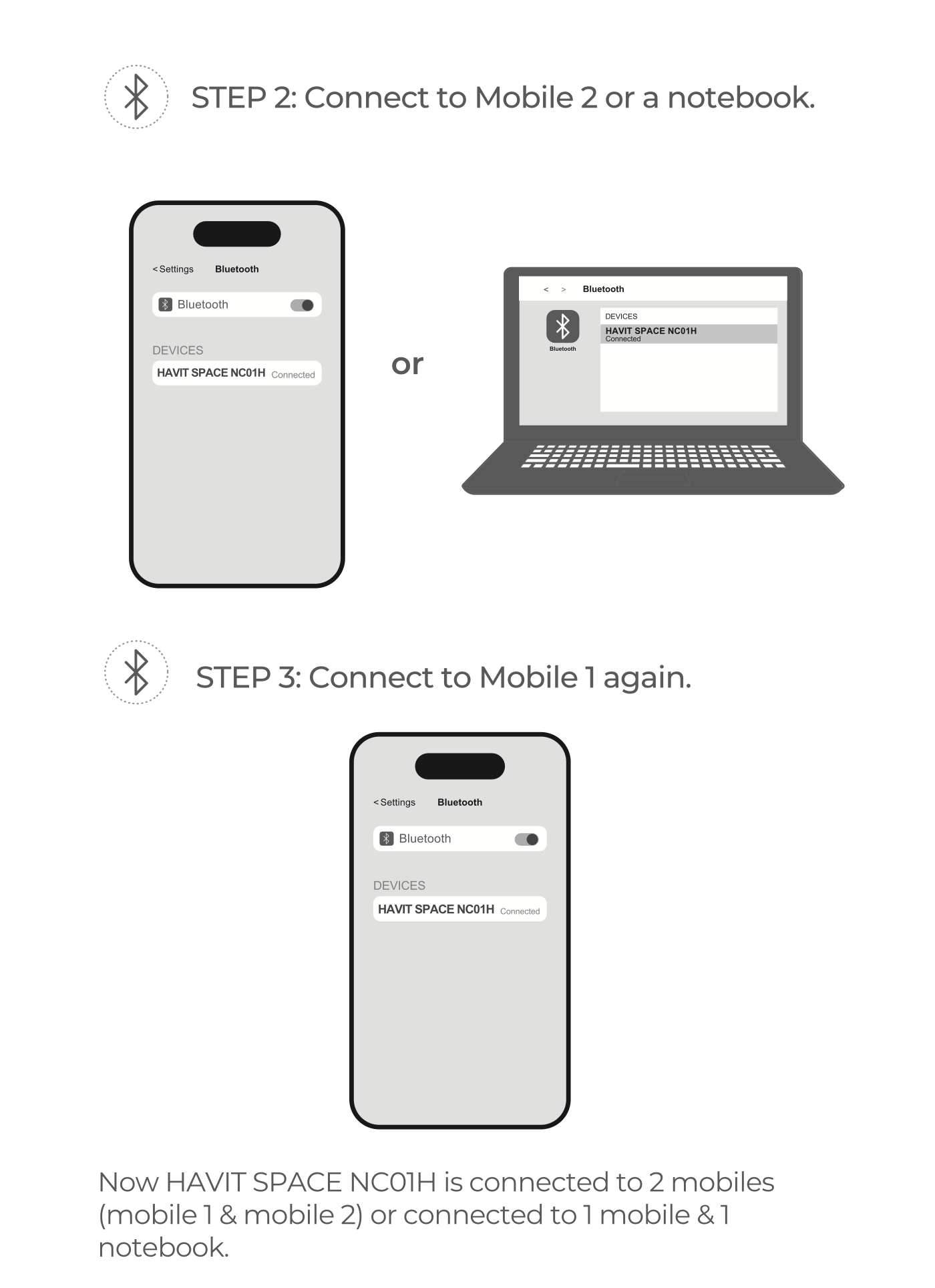 STEP 2: Connect to Mobile 2 or a notebook.

< Settings Bluetooth

Bluetooth

DEVICES

HAVIT SPACE NC01H Connected

or

< > Bluetooth

Bluetooth

DEVICES

HAVIT SPACE NC01H
Connected

STEP 3: Connect to Mobile 1 again.

< Settings Bluetooth

Bluetooth

DEVICES

HAVIT SPACE NC01H Connected

Now HAVIT SPACE NC01H is connected to 2 mobiles (mobile 1 & mobile 2) or connected to 1 mobile & 1 notebook.