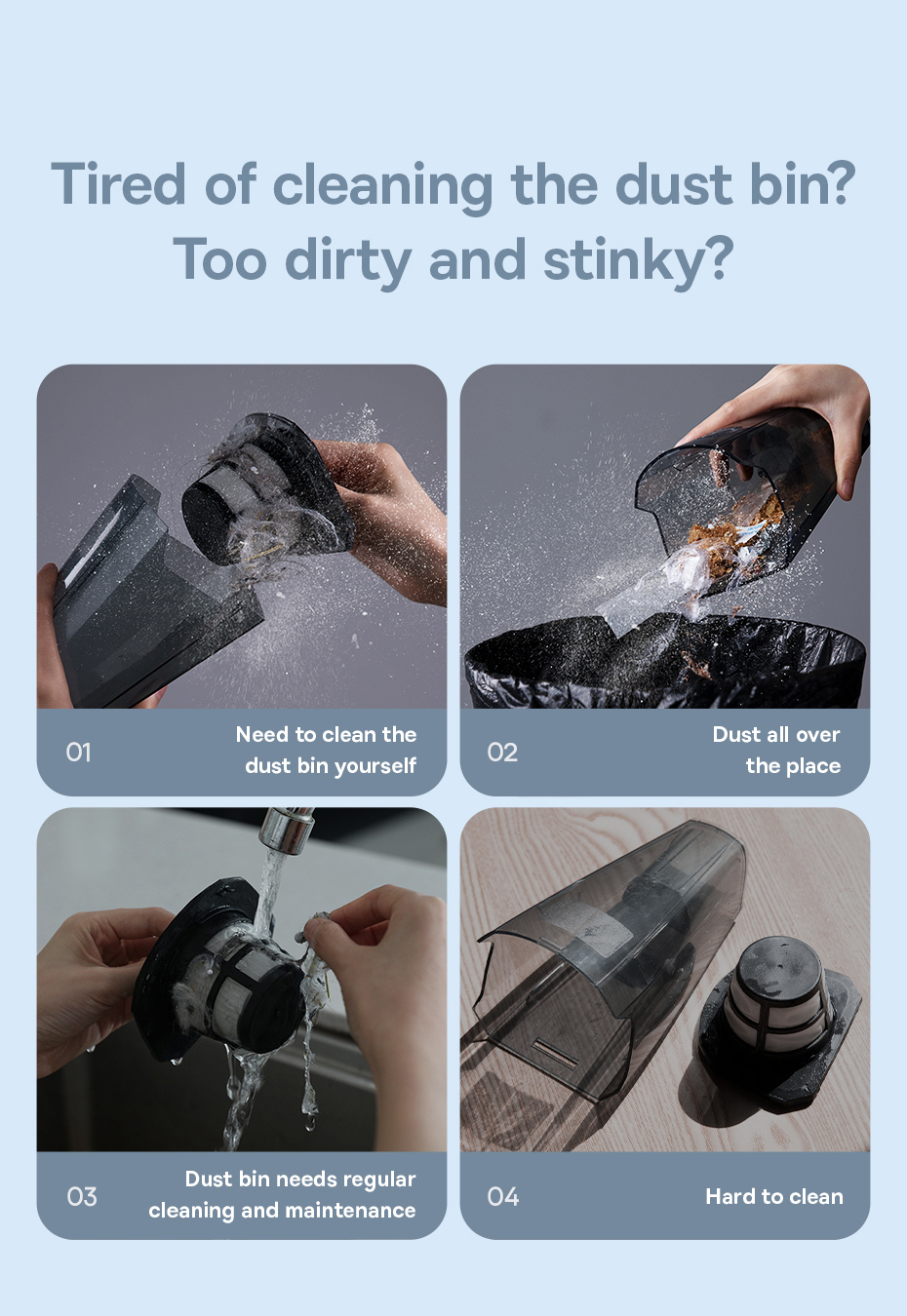 Tired of cleaning the dust bin?
Too dirty and stinky?

01
Need to clean the dust bin yourself

02
Dust all over the place

03
Dust bin needs regular cleaning and maintenance

04
Hard to clean