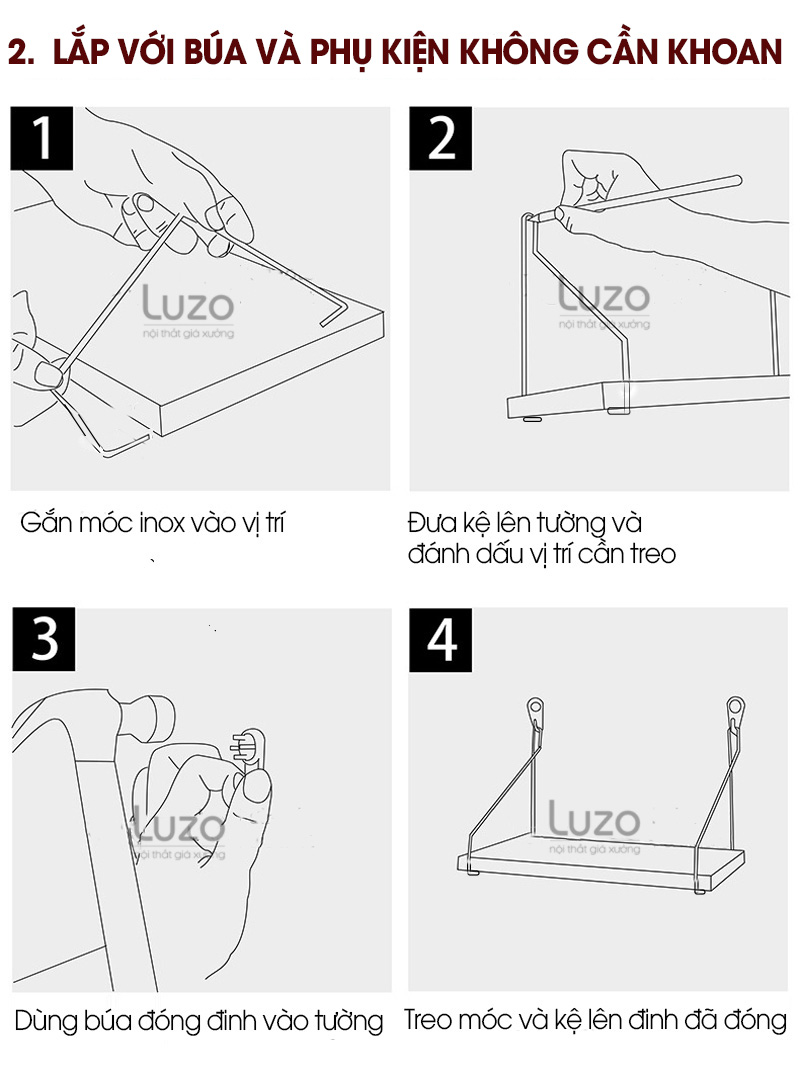 2. LẮP VỚI BÚA VÀ PHỤ KIỆN KHÔNG CẦN KHOAN

1

Luzo
nội thất giá xưởng

Gắn móc inox vào vị trí

2

Luzo
nội thất giá xưởng

Đưa kệ lên tường và đánh dấu vị trí cần treo

3

Luzo
nội thất giá xưởng

Dùng búa đóng đinh vào tường

4

Luzo
nội thất giá xưởng

Treo móc và kệ lên đinh đã đóng