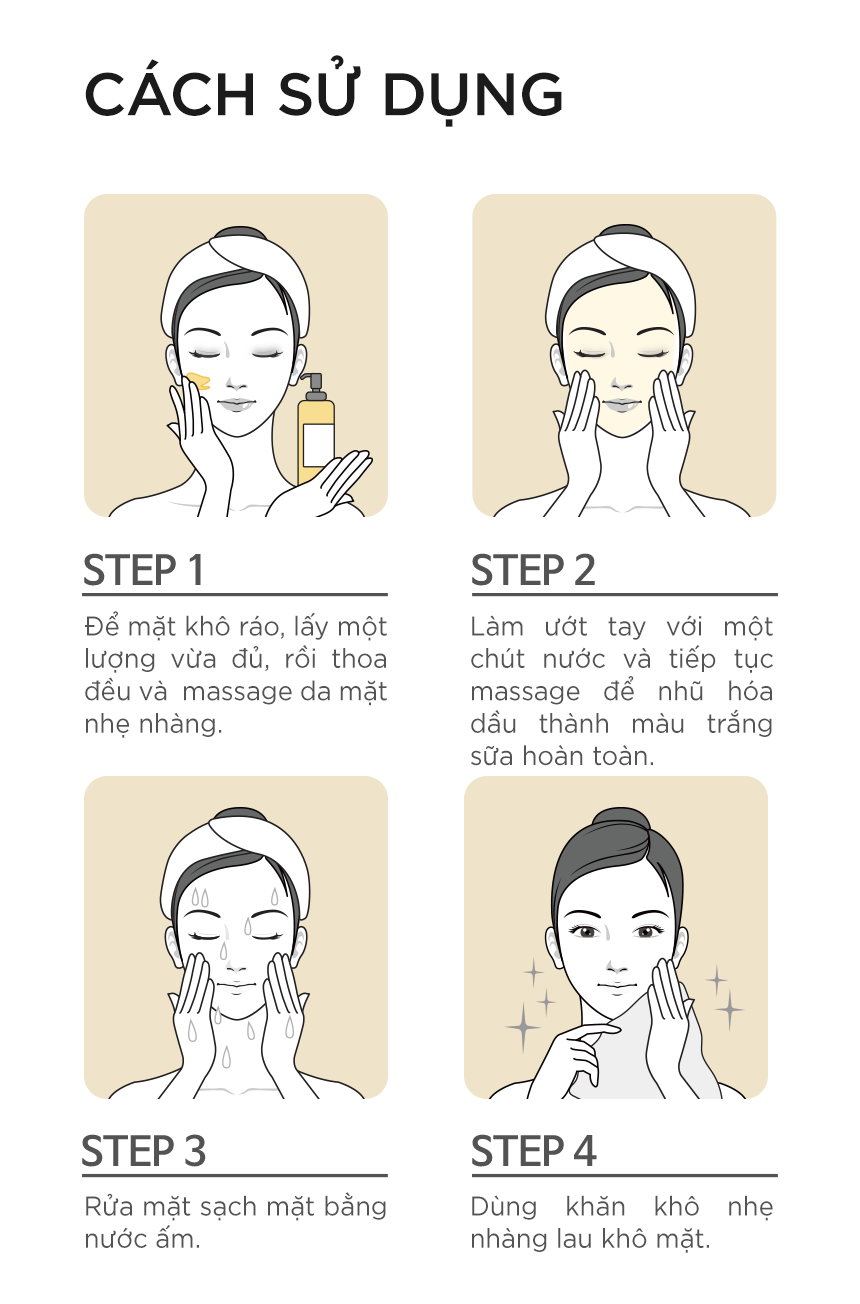 CÁCH SỬ DỤNG

STEP 1

Để mặt khô ráo, lấy một lượng vừa đủ, rồi thoa đều và massage da mặt nhẹ nhàng.

STEP 2

Làm ướt tay với một chút nước và tiếp tục massage để nhũ hóa dầu thành màu trắng sữa hoàn toàn.

STEP 3

Rửa mặt sạch mặt bằng nước ấm.

STEP 4

Dùng khăn khô nhẹ nhàng lau khô mặt.