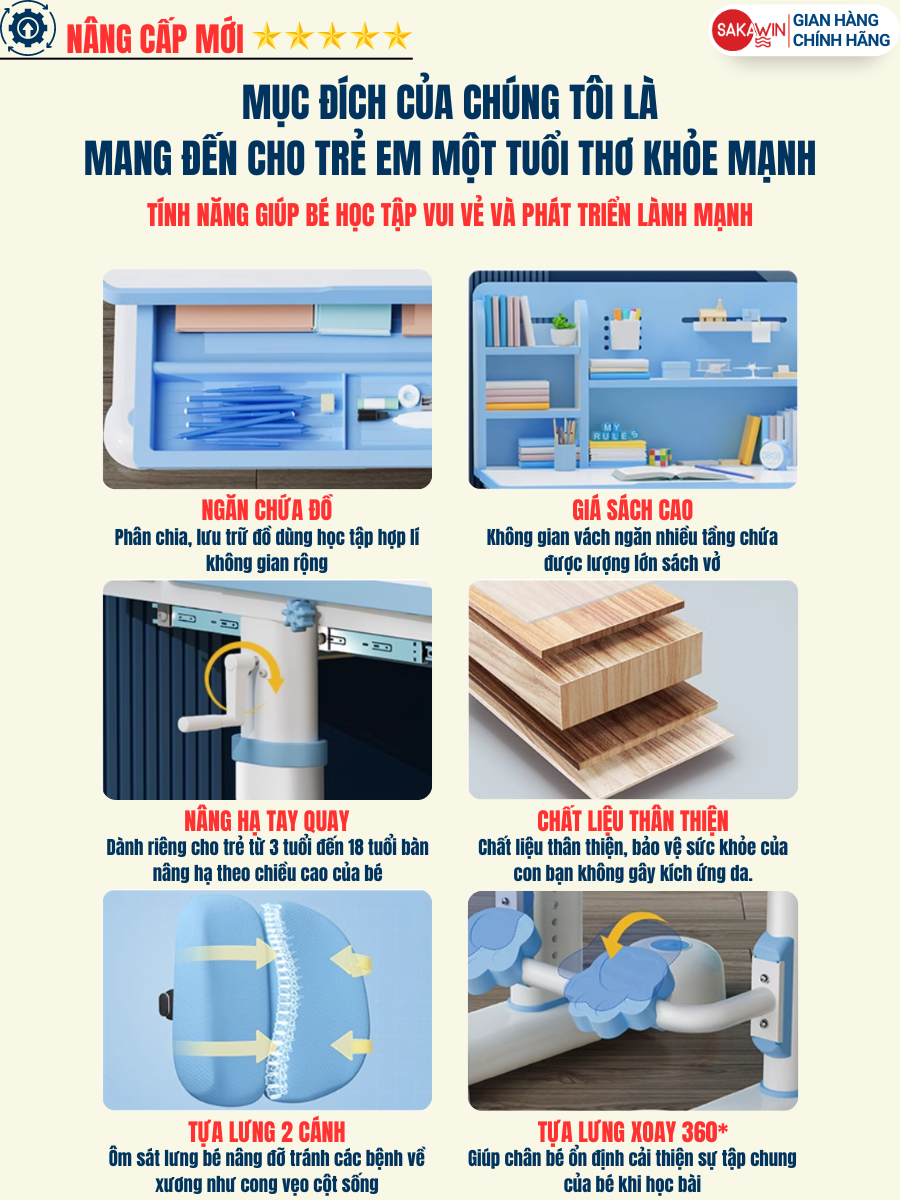 NÂNG CẤP MỚI ★★★★★

SAKAWIN GIAN HÀNG CHÍNH HÃNG

MỤC ĐÍCH CỦA CHÚNG TÔI LÀ MANG ĐẾN CHO TRẺ EM MỘT TUỔI THƠ KHỎE MẠNH

TÍNH NĂNG GIÚP BÉ HỌC TẬP VUI VẺ VÀ PHÁT TRIỂN LÀNH MẠNH

MY RULES

NGĂN CHỨA ĐỒ
Phân chia, lưu trữ đồ dùng học tập hợp lí không gian rộng

GIÁ SÁCH CAO
Không gian vách ngăn nhiều tầng chứa được lượng lớn sách vở

NÂNG HẠ TAY QUAY
Dành riêng cho trẻ từ 3 tuổi đến 18 tuổi bàn nâng hạ theo chiều cao của bé

CHẤT LIỆU THÂN THIỆN
Chất liệu thân thiện, bảo vệ sức khỏe của con bạn không gây kích ứng da.

TỰA LƯNG 2 CÁNH
Ôm sát lưng bé nâng đỡ tránh các bệnh về xương như cong vẹo cột sống

TỰA LƯNG XOAY 360*
Giúp chân bé ổn định cải thiện sự tập chung của bé khi học bài