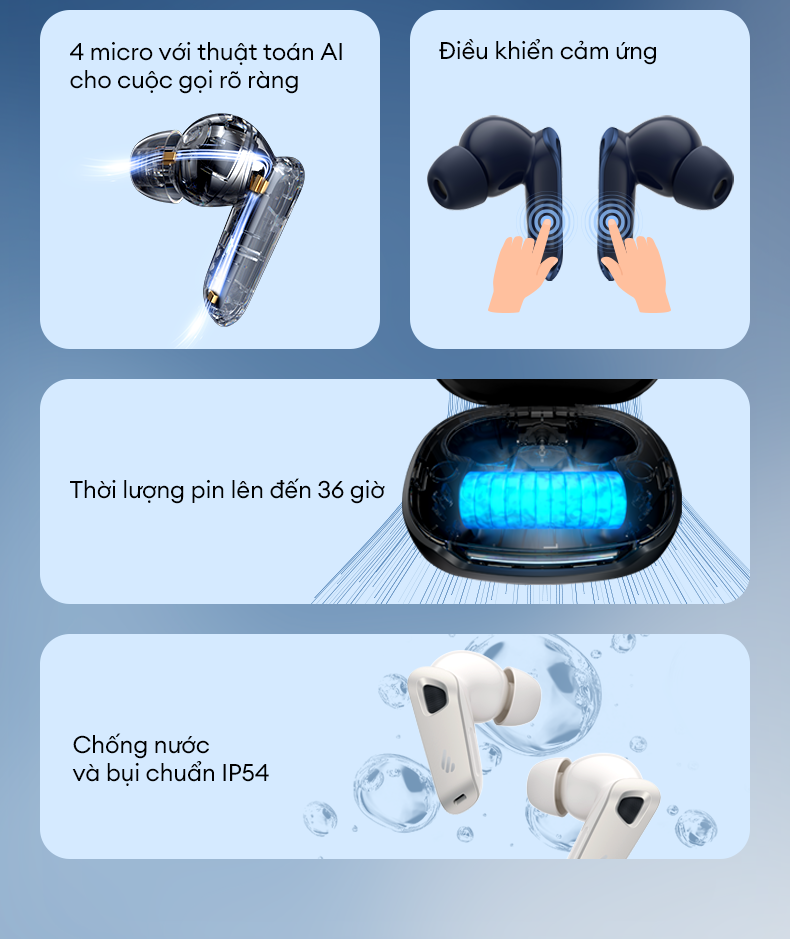 4 micro với thuật toán AI cho cuộc gọi rõ ràng

Điều khiển cảm ứng

Thời lượng pin lên đến 36 giờ

Chống nước và bụi chuẩn IP54