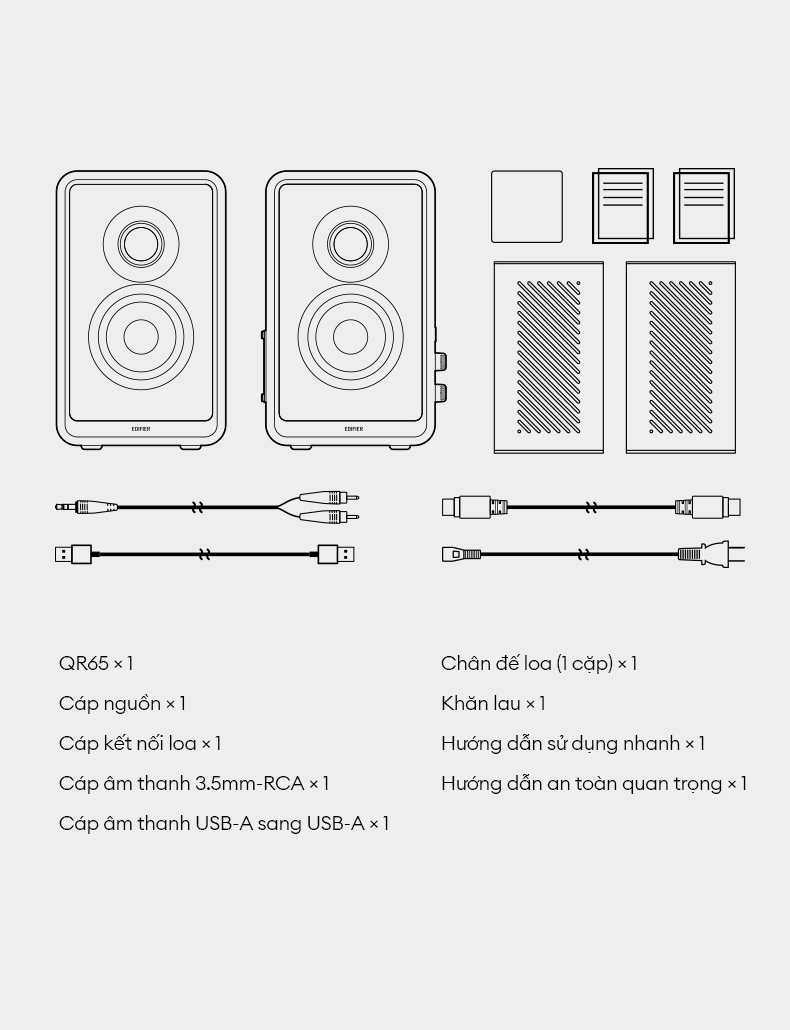 EDIFIER

EDIFIER

QR65 × 1

Cáp nguồn × 1

Cáp kết nối loa × 1

Cáp âm thanh 3.5mm-RCA × 1

Cáp âm thanh USB-A sang USB-A × 1

Chân đế loa (1 cặp) × 1

Khăn lau × 1

Hướng dẫn sử dụng nhanh × 1

Hướng dẫn an toàn quan trọng × 1