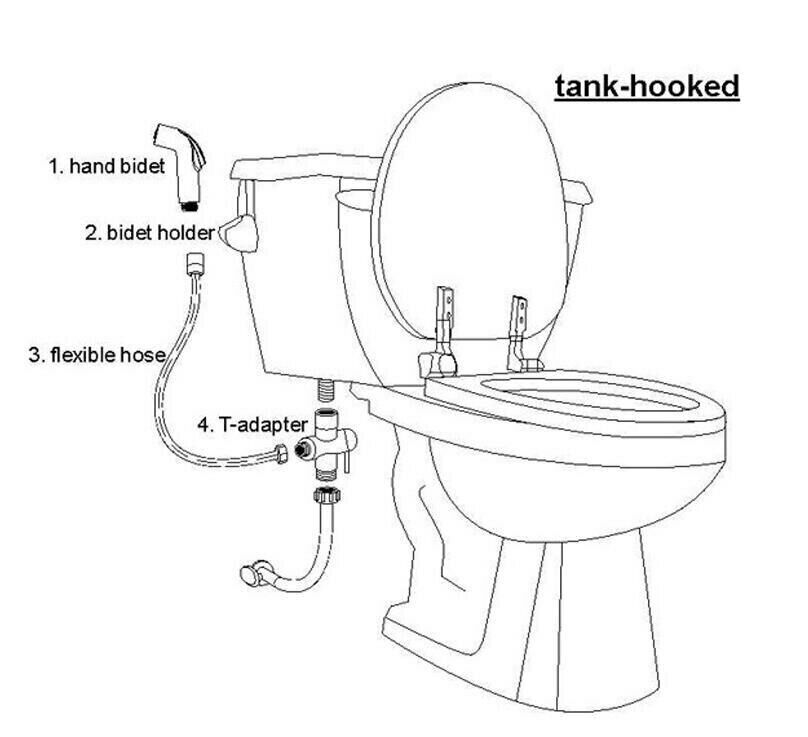 tank-hooked

1. hand bidet

2. bidet holder

3. flexible hose

4. T-adapter