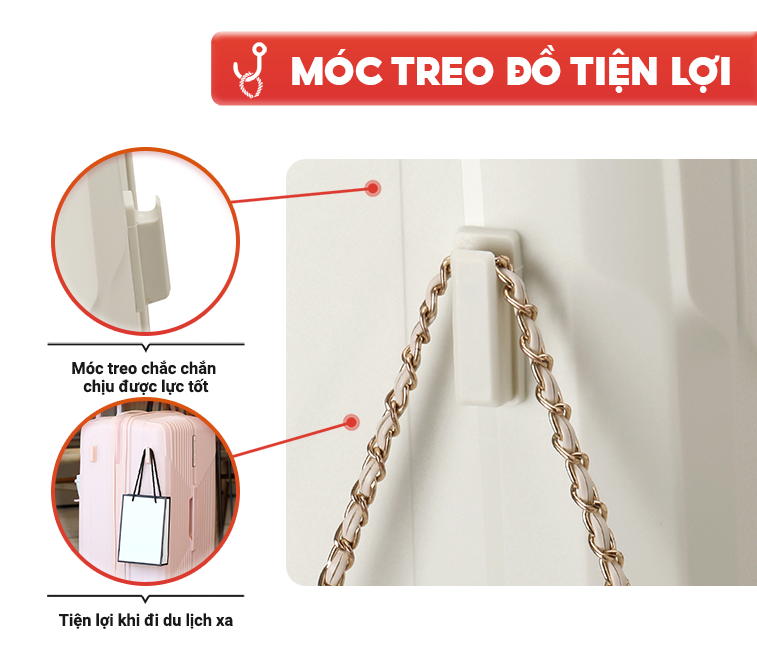 MÓC TREO ĐỒ TIỆN LỢI

Móc treo chắc chắn chịu được lực tốt

Tiện lợi khi đi du lịch xa