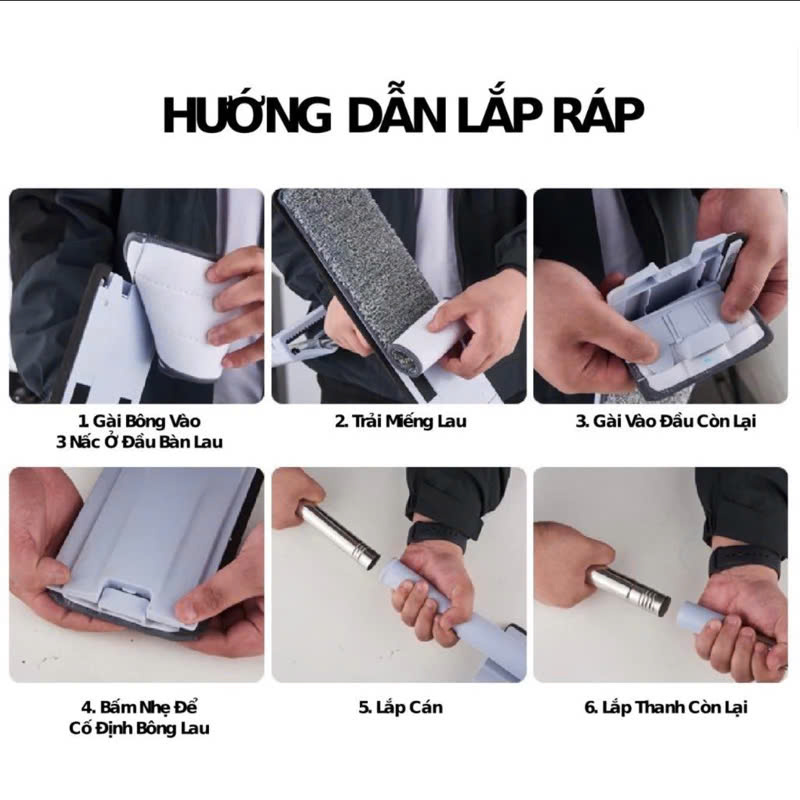 HƯỚNG DẪN LẮP RÁP

1 Gài Bông Vào
3 Nấc Ở Đầu Bàn Lau

2. Trải Miếng Lau

3. Gài Vào Đầu Còn Lại

4. Bấm Nhẹ Để
Cố Định Bông Lau

5. Lắp Cán

6. Lắp Thanh Còn Lại