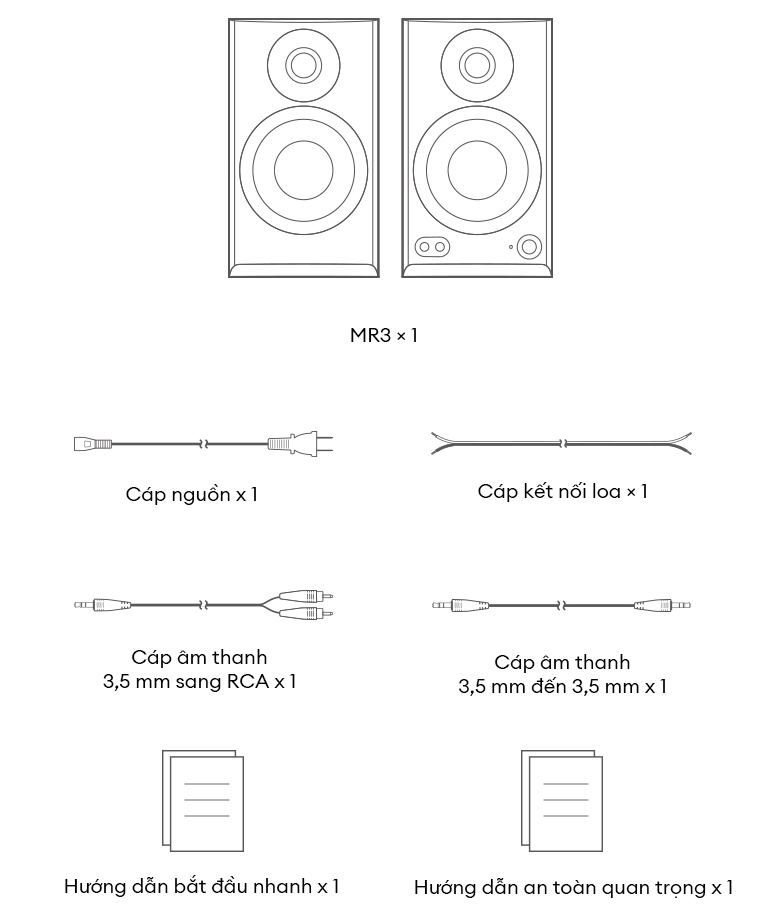 MR3 × 1

Cáp nguồn x 1

Cáp kết nối loa × 1

Cáp âm thanh 3,5 mm sang RCA x 1

Cáp âm thanh 3,5 mm đến 3,5 mm x 1

Hướng dẫn bắt đầu nhanh x 1

Hướng dẫn an toàn quan trọng x 1