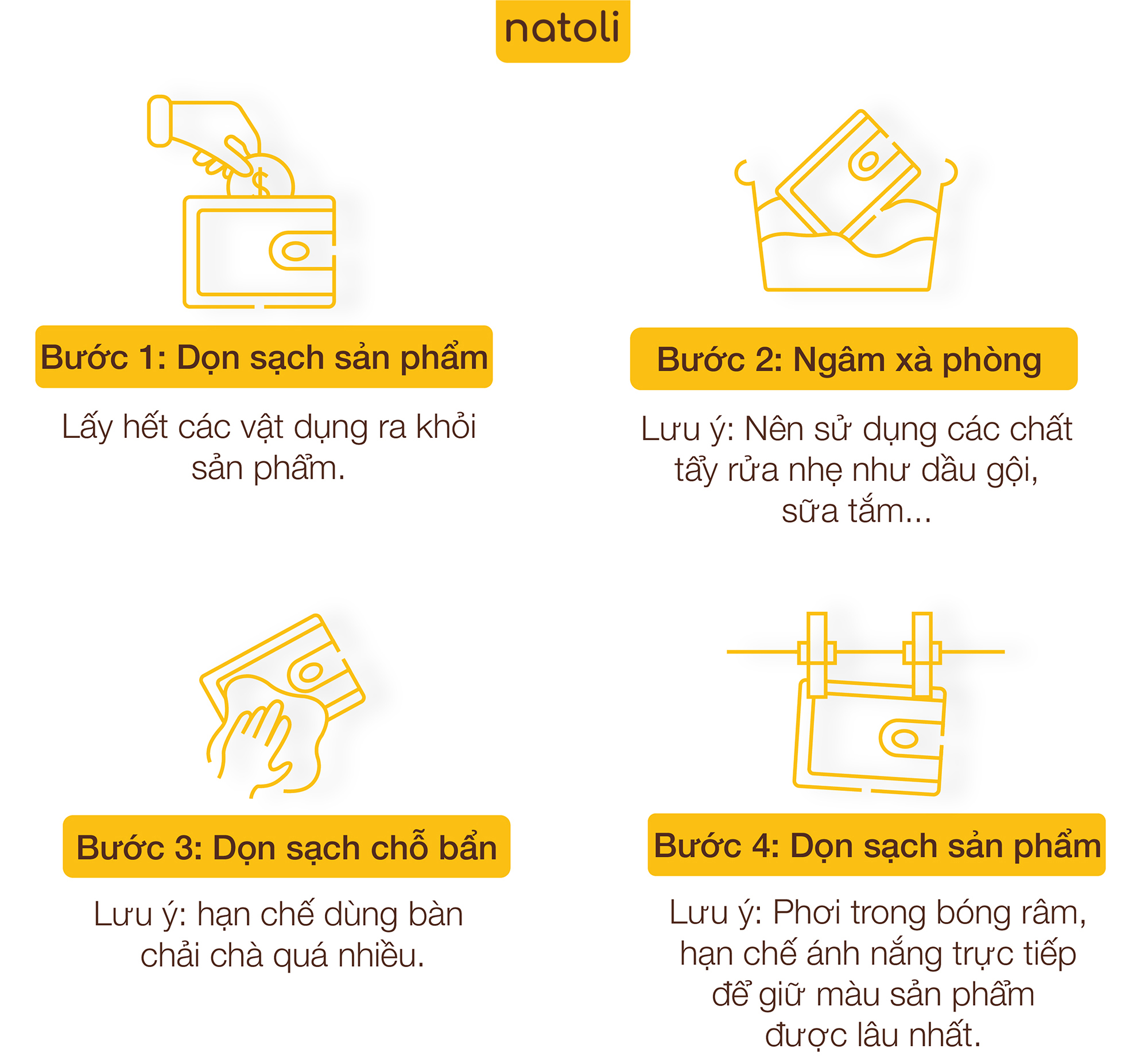 natoli

Bước 1: Dọn sạch sản phẩm

Lấy hết các vật dụng ra khỏi sản phẩm.

Bước 2: Ngâm xà phòng

Lưu ý: Nên sử dụng các chất tẩy rửa nhẹ như dầu gội, sữa tắm...

Bước 3: Dọn sạch chỗ bẩn

Lưu ý: hạn chế dùng bàn chải chà quá nhiều.

Bước 4: Dọn sạch sản phẩm

Lưu ý: Phơi trong bóng râm, hạn chế ánh nắng trực tiếp để giữ màu sản phẩm được lâu nhất.