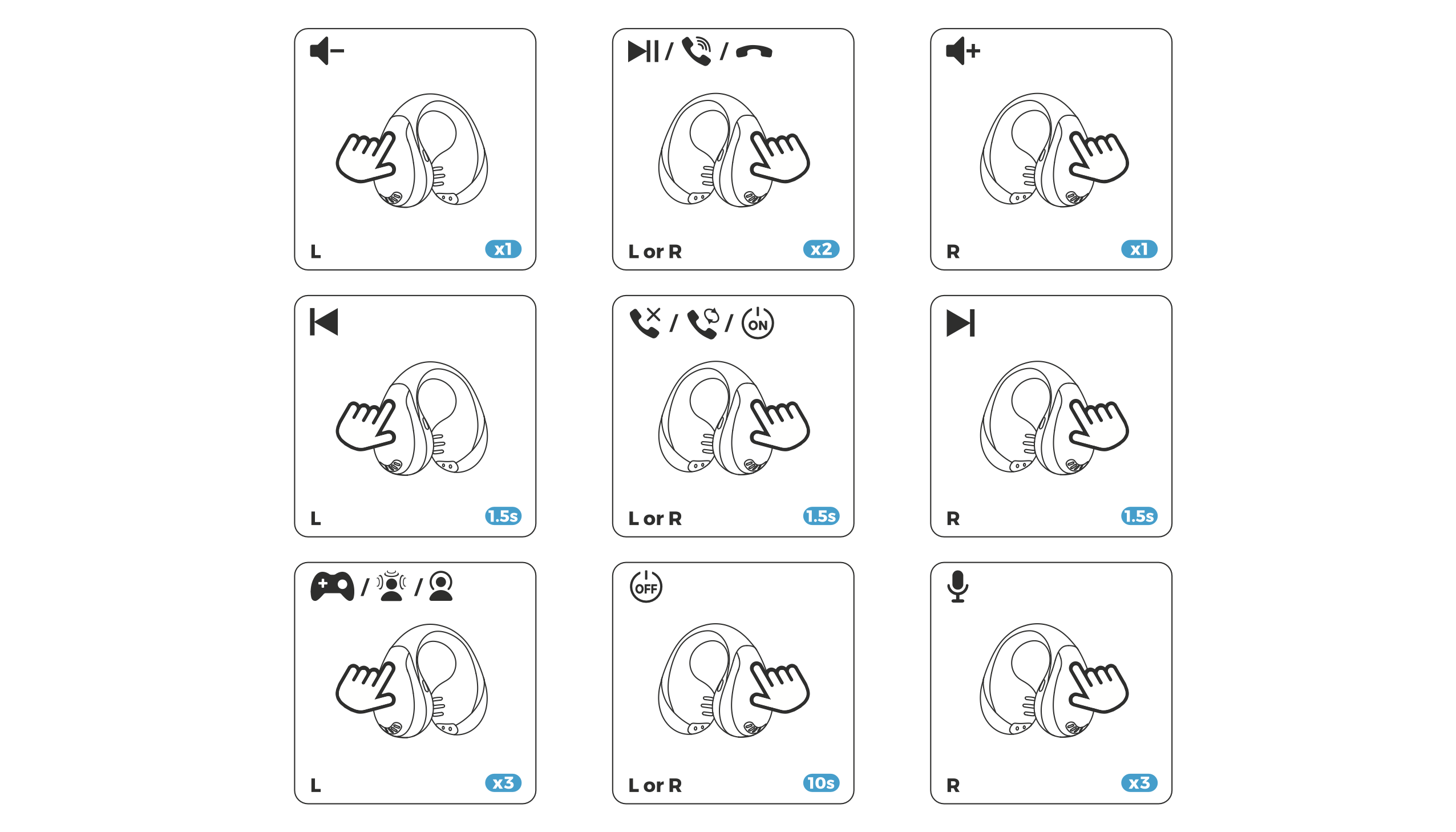 L x1

/ /

L or R x2

R x1

L 1.5s

/ / ON

L or R 1.5s

R 1.5s

/ /

L x3

OFF

L or R 10s

R x3