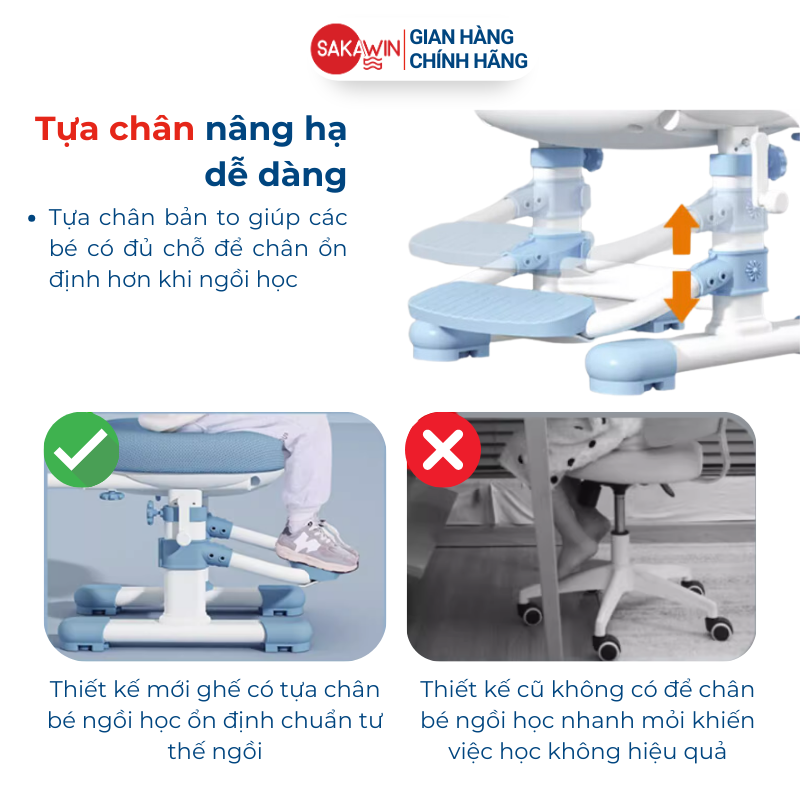 SAKAWIN GIAN HÀNG CHÍNH HÃNG

Tựa chân nâng hạ dễ dàng

• Tựa chân bản to giúp các bé có đủ chỗ để chân ổn định hơn khi ngồi học

Thiết kế mới ghế có tựa chân bé ngồi học ổn định chuẩn tư thế ngồi

Thiết kế cũ không có để chân bé ngồi học nhanh mỏi khiến việc học không hiệu quả