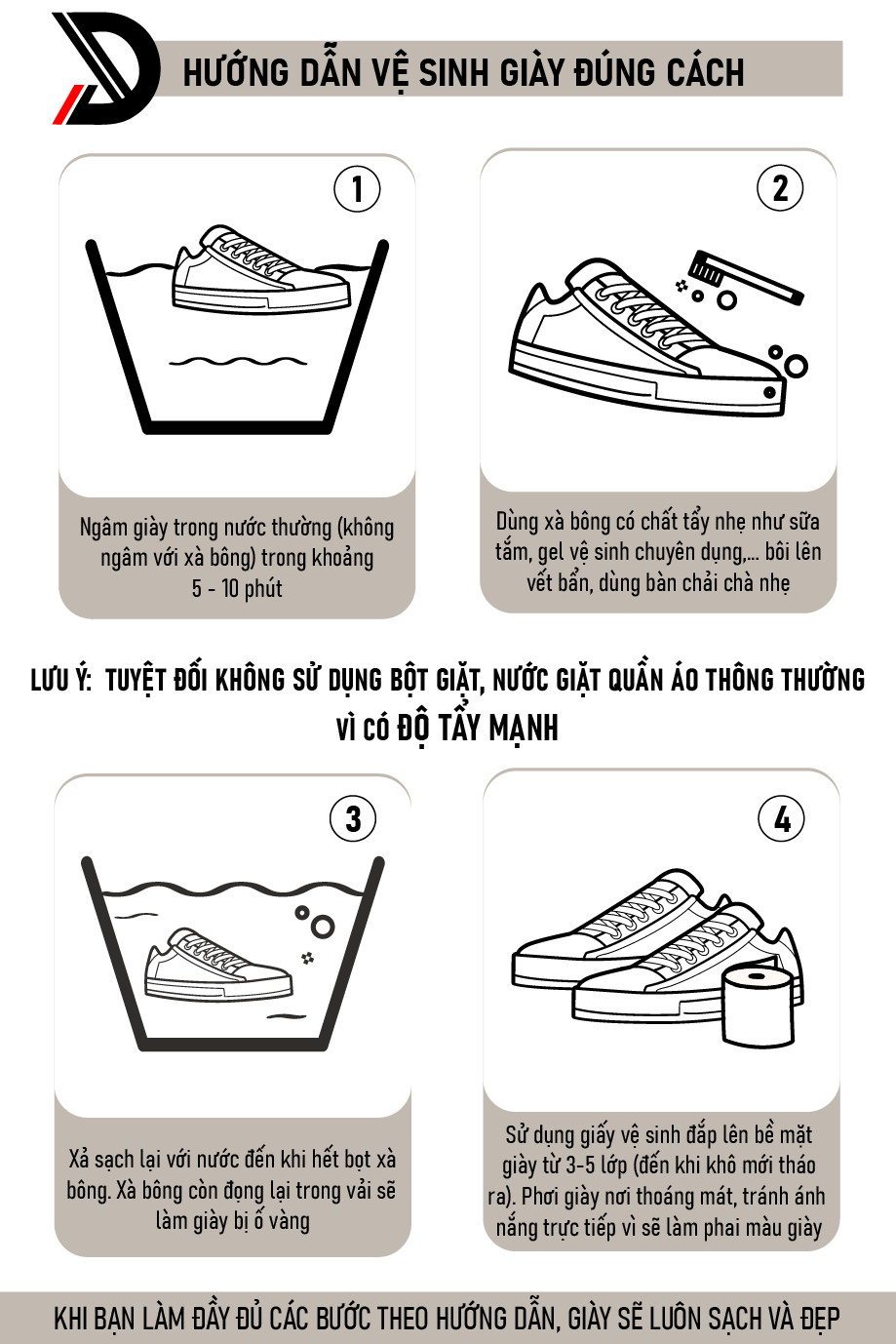 HƯỚNG DẪN VỆ SINH GIÀY ĐÚNG CÁCH

1

Ngâm giày trong nước thường (không ngâm với xà bông) trong khoảng 5 - 10 phút

2

Dùng xà bông có chất tẩy nhẹ như sữa tắm, gel vệ sinh chuyên dụng,... bôi lên vết bẩn, dùng bàn chải chà nhẹ

LƯU Ý: TUYỆT ĐỐI KHÔNG SỬ DỤNG BỘT GIẶT, NƯỚC GIẶT QUẦN ÁO THÔNG THƯỜNG VÌ CÓ ĐỘ TẨY MẠNH

3

Xả sạch lại với nước đến khi hết bọt xà bông. Xà bông còn đọng lại trong vải sẽ làm giày bị ố vàng

4

Sử dụng giấy vệ sinh đắp lên bề mặt giày từ 3-5 lớp (đến khi khô mới tháo ra). Phơi giày nơi thoáng mát, tránh ánh nắng trực tiếp vì sẽ làm phai màu giày

KHI BẠN LÀM ĐẦY ĐỦ CÁC BƯỚC THEO HƯỚNG DẪN, GIÀY SẼ LUÔN SẠCH VÀ ĐẸP