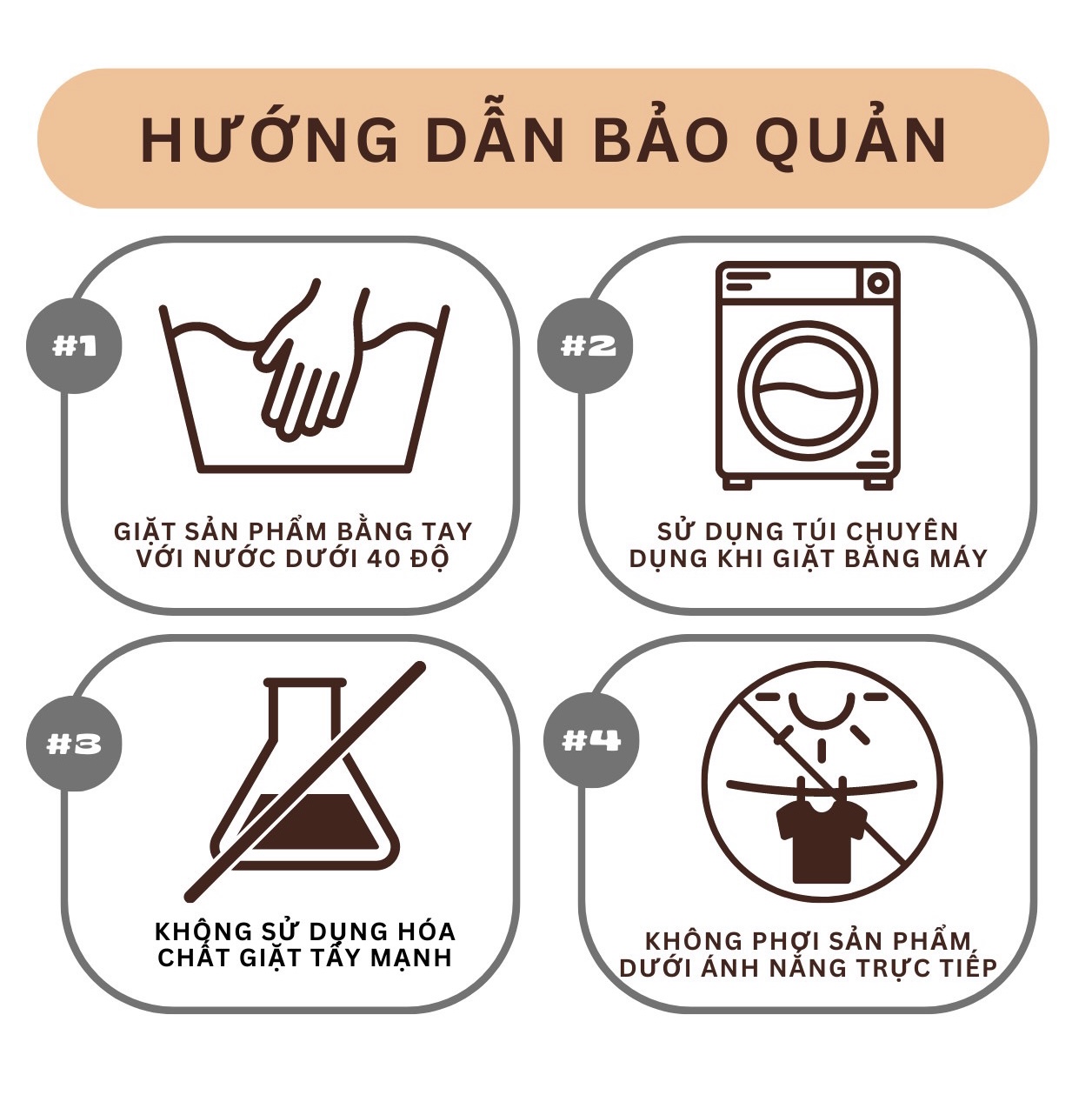 HƯỚNG DẪN BẢO QUẢN

#1

GIẶT SẢN PHẨM BẰNG TAY VỚI NƯỚC DƯỚI 40 ĐỘ

#2

SỬ DỤNG TÚI CHUYÊN DỤNG KHI GIẶT BẰNG MÁY

#3

KHÔNG SỬ DỤNG HÓA CHẤT GIẶT TẨY MẠNH

#4

KHÔNG PHƠI SẢN PHẨM DƯỚI ÁNH NẮNG TRỰC TIẾP