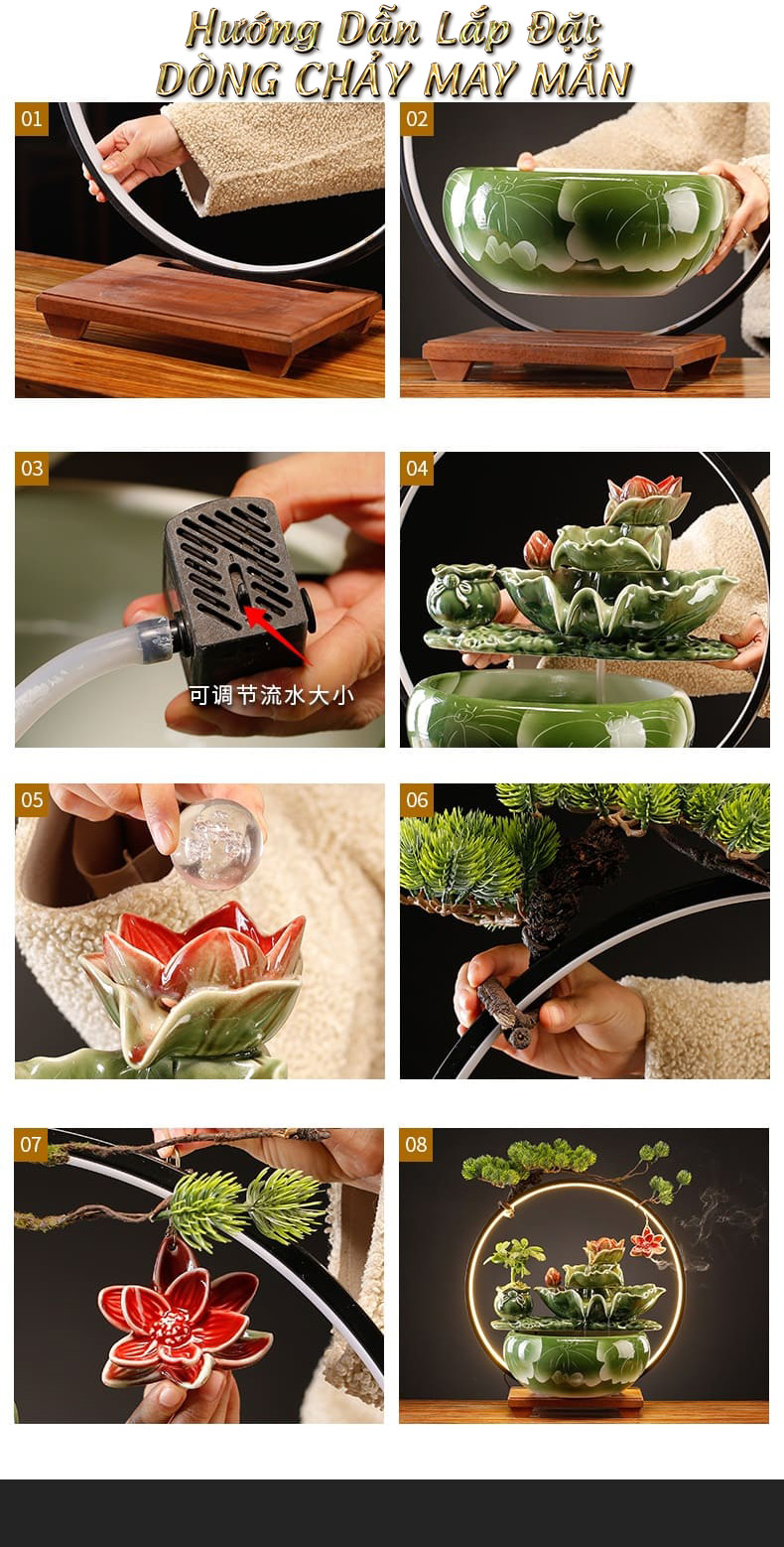 Hướng Dẫn Lắp Đặt
DÒNG CHẢY MAY MẮN

01

02

03

可调节流水大小

04

05

06

07

08