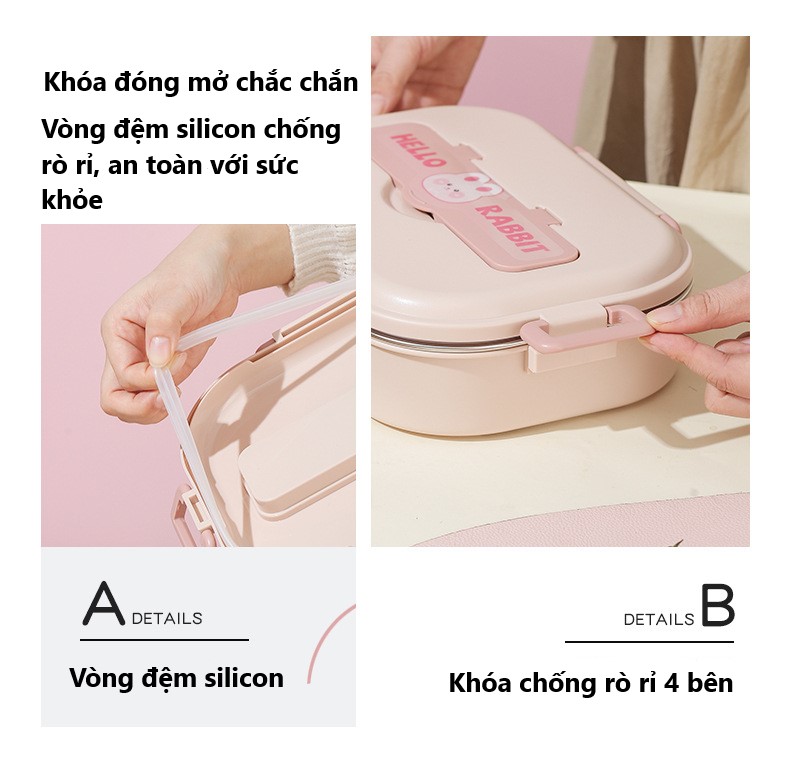 Khóa đóng mở chắc chắn

Vòng đệm silicon chống rò rỉ, an toàn với sức khỏe

HELLO RABBIT

A DETAILS

Vòng đệm silicon

DETAILS B

Khóa chống rò rỉ 4 bên