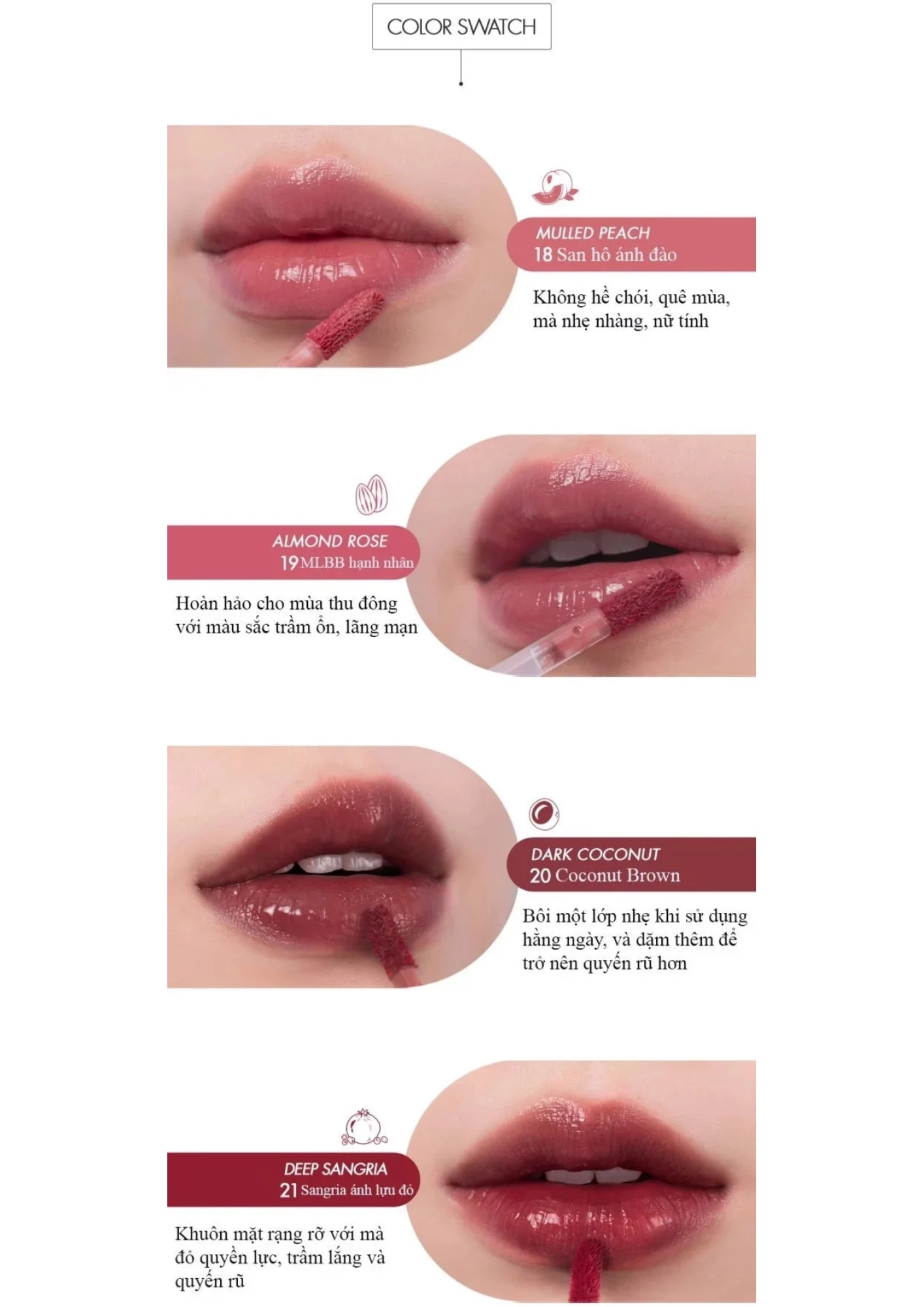 COLOR SWATCH

MULLED PEACH
18 San hô ánh đào

Không hề chói, quê mùa, mà nhẹ nhàng, nữ tính

ALMOND ROSE
19 MLBB hạnh nhân

Hoàn hảo cho mùa thu đông với màu sắc trầm ổn, lãng mạn

DARK COCONUT
20 Coconut Brown

Bôi một lớp nhẹ khi sử dụng hằng ngày, và dặm thêm để trở nên quyến rũ hơn

DEEP SANGRIA
21 Sangria ánh lựu đỏ

Khuôn mặt rạng rỡ với mà đỏ quyền lực, trầm lắng và quyến rũ