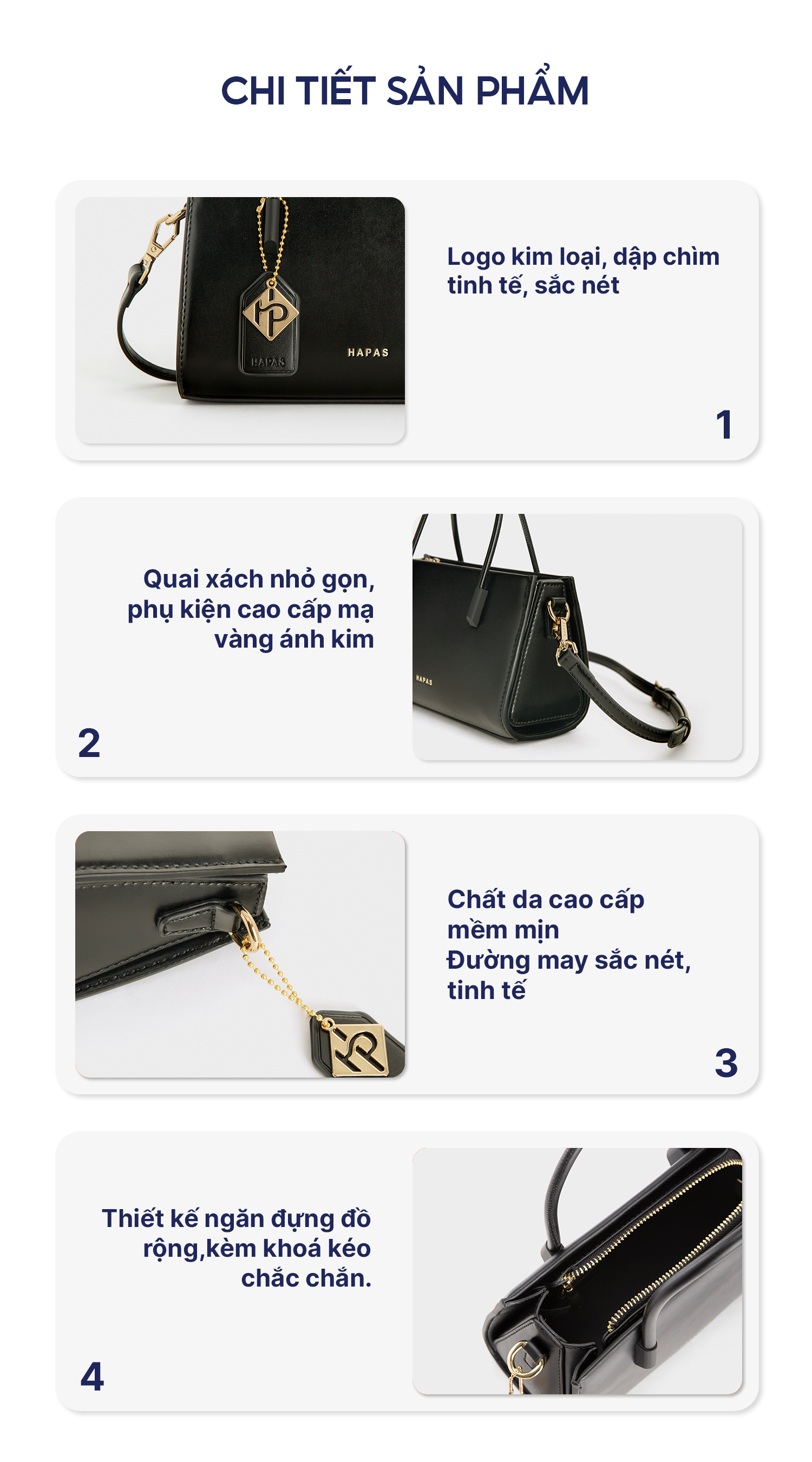 CHI TIẾT SẢN PHẨM

HAPAS
HAPAS

Logo kim loại, dập chìm tinh tế, sắc nét

1

Quai xách nhỏ gọn, phụ kiện cao cấp mạ vàng ánh kim

HAPAS

2

Chất da cao cấp mềm mịn
Đường may sắc nét, tinh tế

3

Thiết kế ngăn đựng đồ rộng,kèm khoá kéo chắc chắn.

4