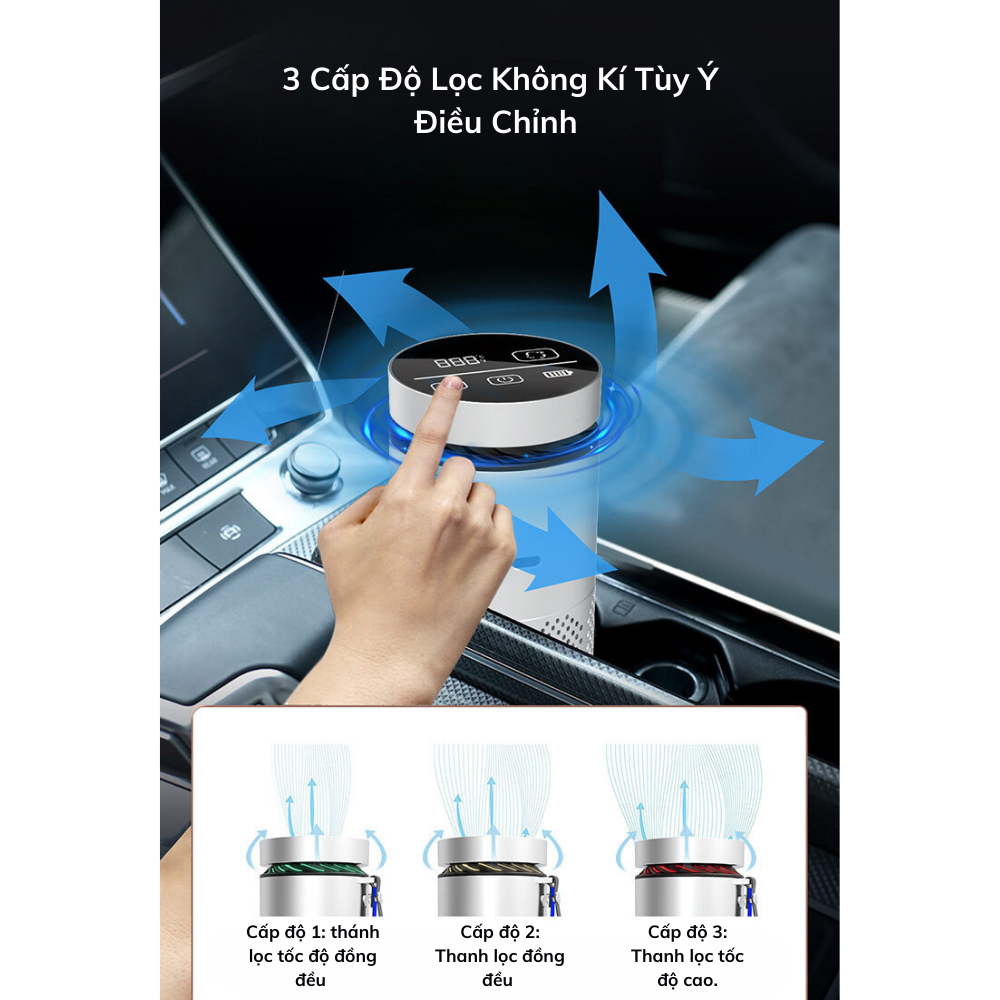 3 Cấp Độ Lọc Không Kí Tùy Ý Điều Chỉnh

Cấp độ 1: thánh lọc tốc độ đồng đều

Cấp độ 2: Thanh lọc đồng đều

Cấp độ 3: Thanh lọc tốc độ cao.