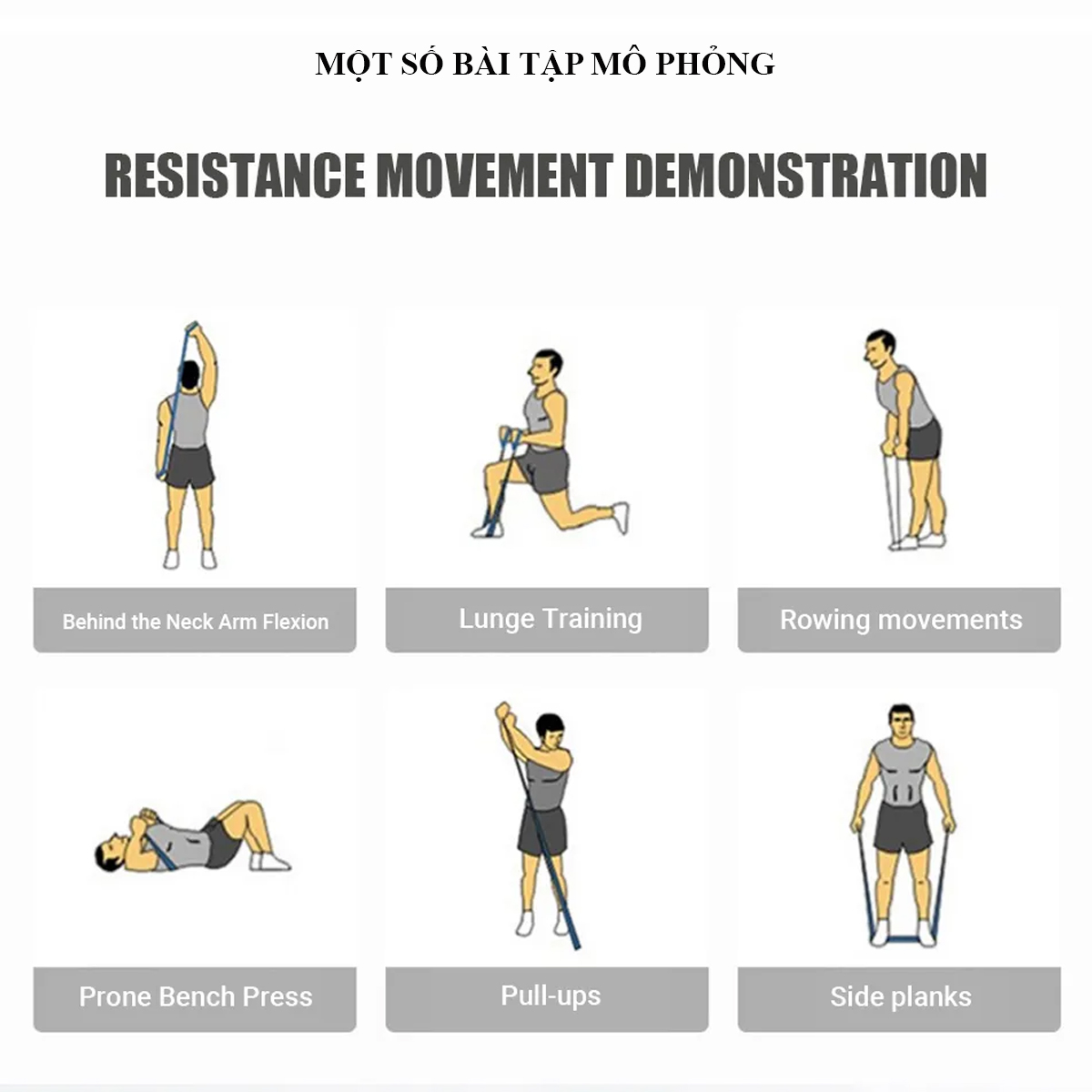 MỘT SỐ BÀI TẬP MÔ PHỎNG

RESISTANCE MOVEMENT DEMONSTRATION

Behind the Neck Arm Flexion

Lunge Training

Rowing movements

Prone Bench Press

Pull-ups

Side planks