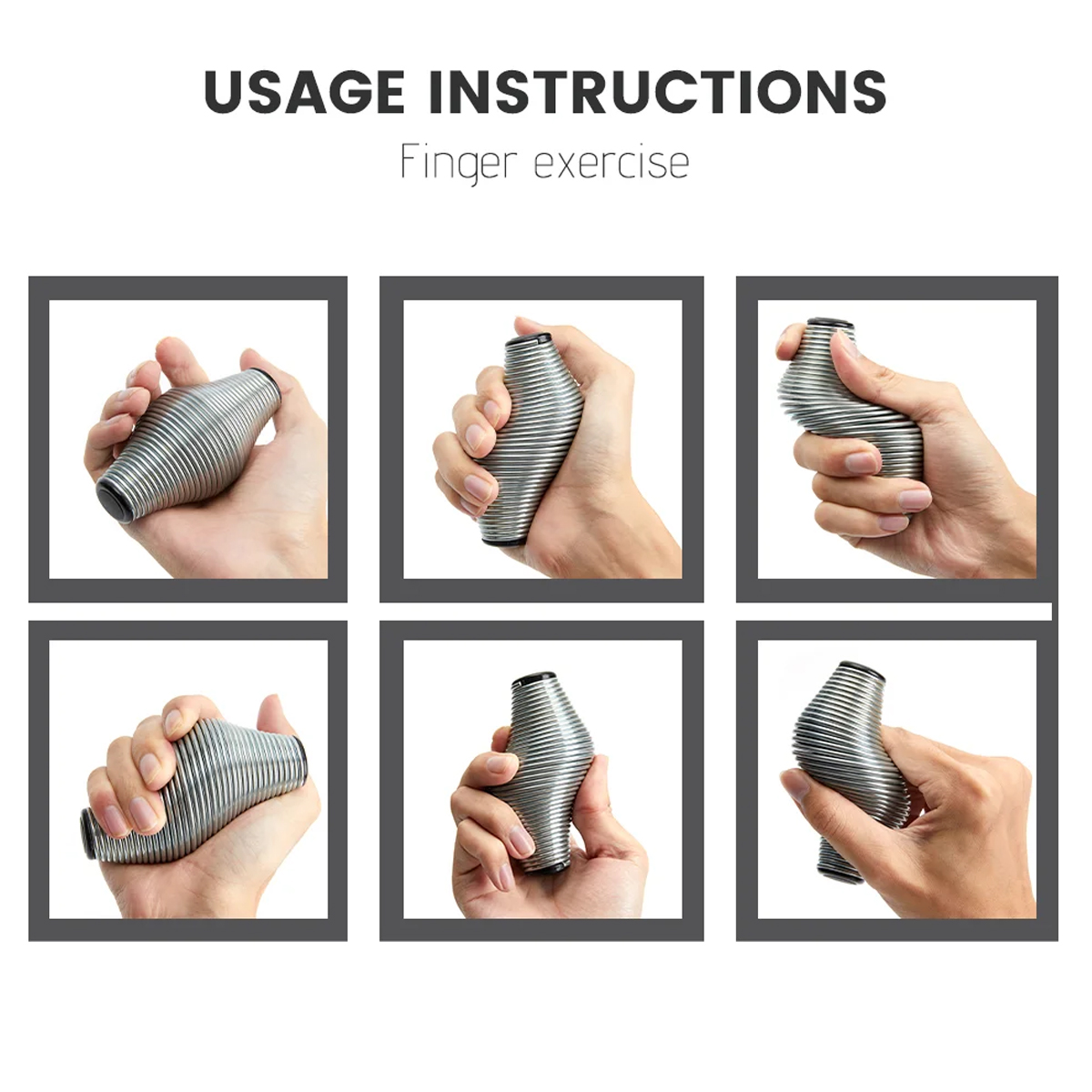 USAGE INSTRUCTIONS

Finger exercise