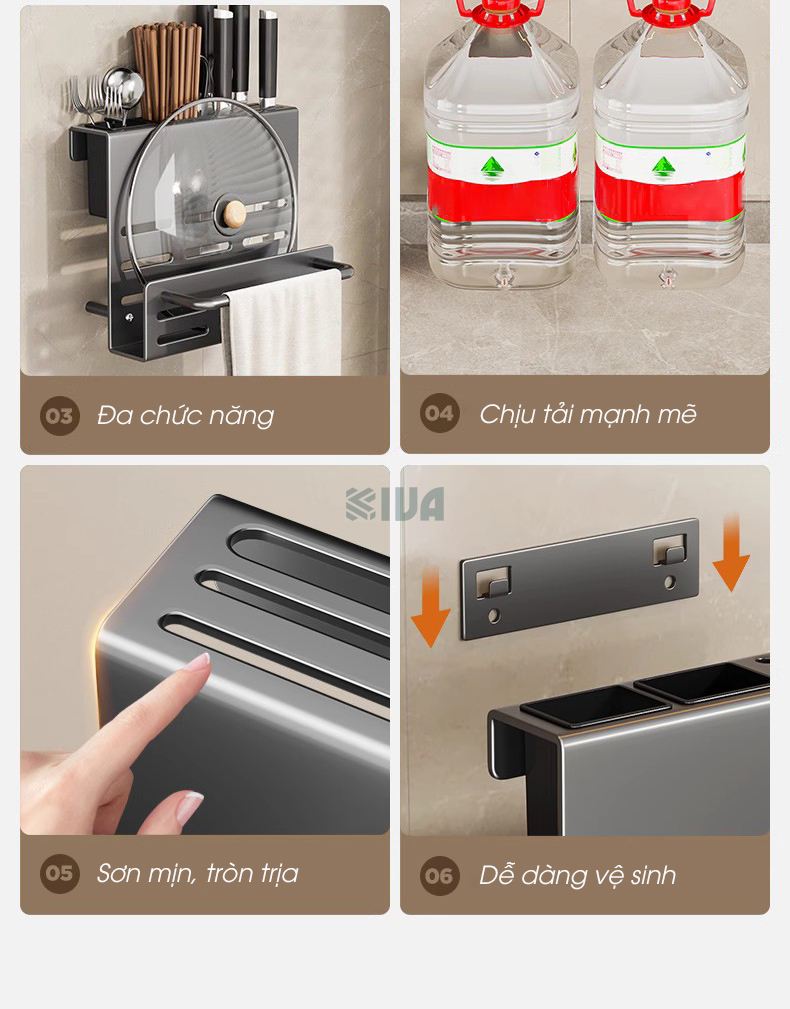 03 Đa chức năng

04 Chịu tải mạnh mẽ

KIVA

05 Sơn mịn, tròn trịa

06 Dễ dàng vệ sinh