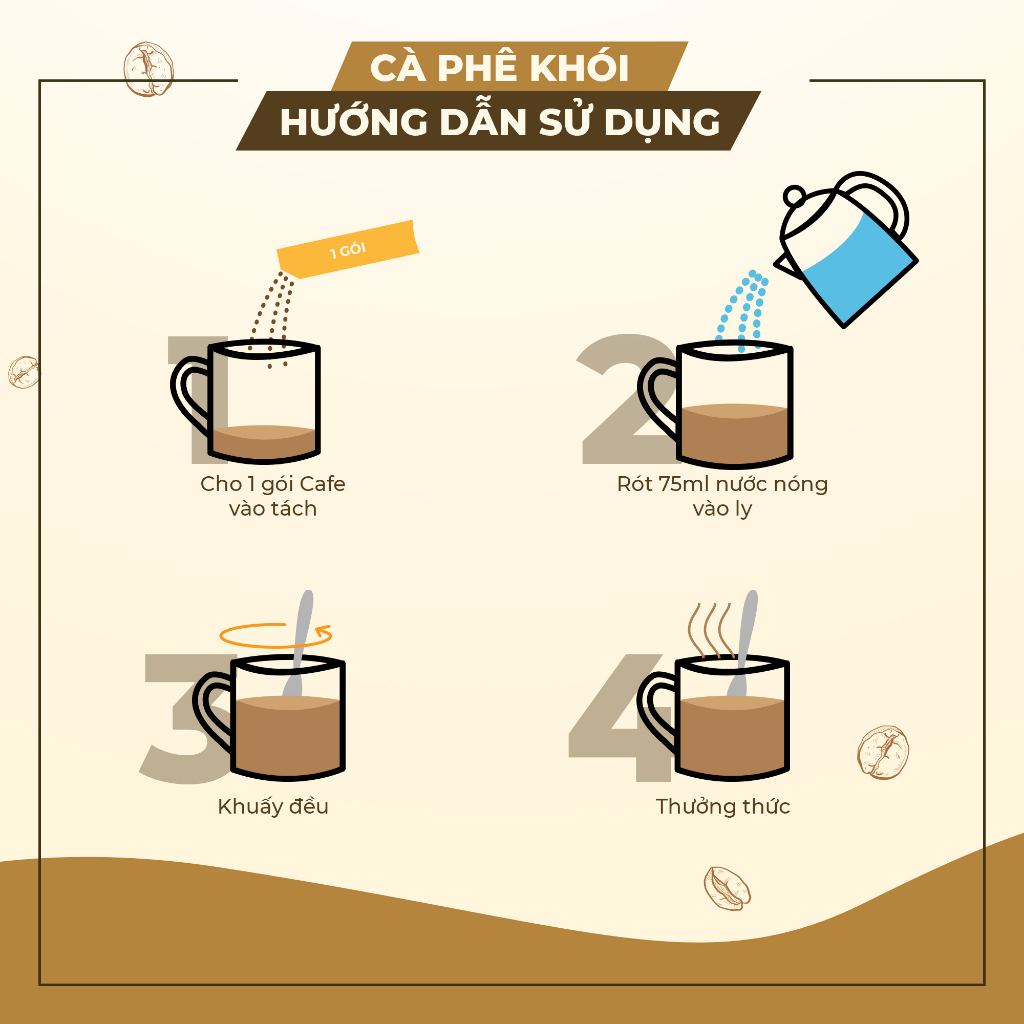 CÀ PHÊ KHÓI
HƯỚNG DẪN SỬ DỤNG

1 GÓI

1
Cho 1 gói Cafe vào tách

2
Rót 75ml nước nóng vào ly

3
Khuấy đều

4
Thưởng thức