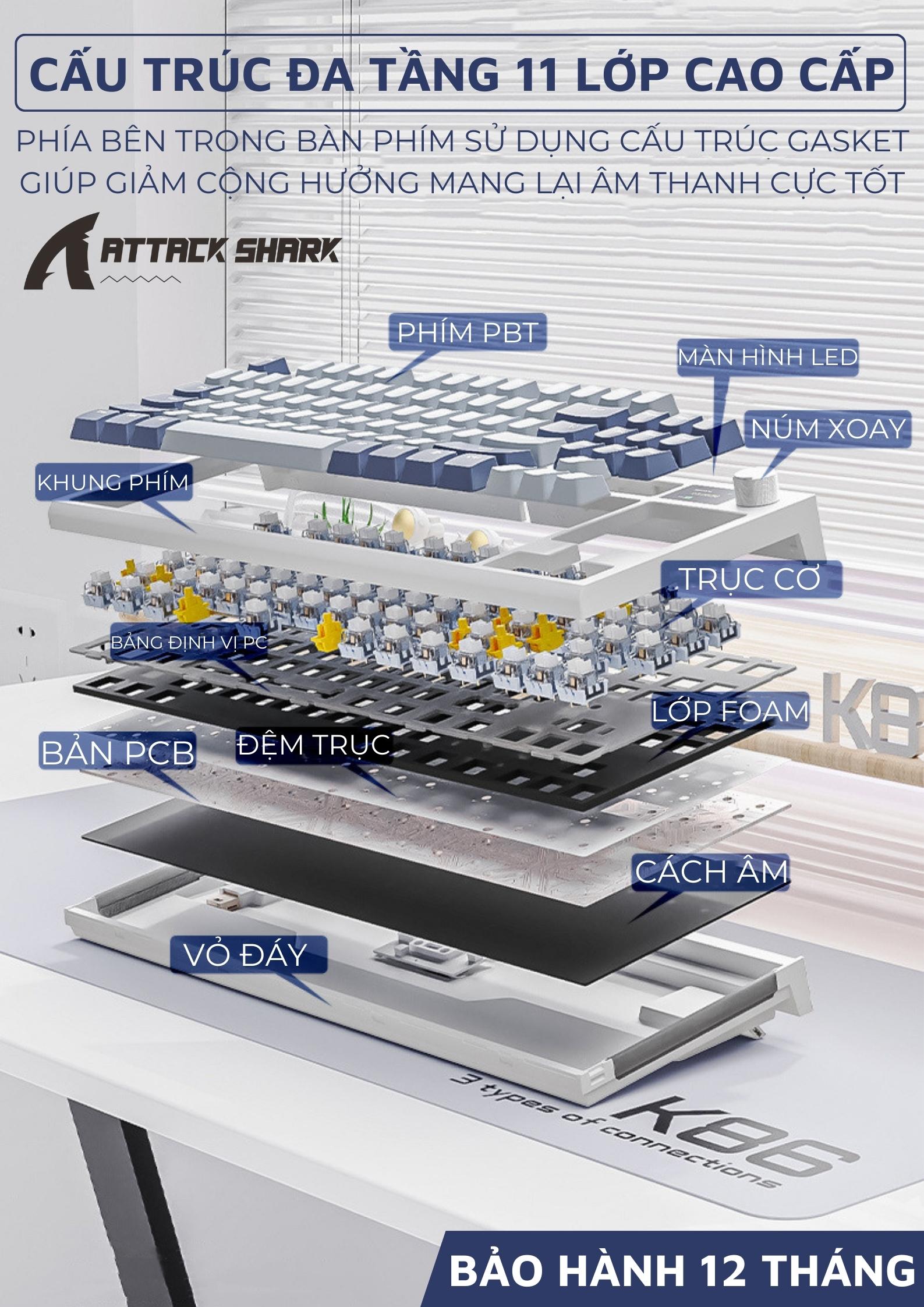 CẤU TRÚC ĐA TẦNG 11 LỚP CAO CẤP

PHÍA BÊN TRONG BÀN PHÍM SỬ DỤNG CẤU TRÚC GASKET GIÚP GIẢM CỘNG HƯỞNG MANG LẠI ÂM THANH CỰC TỐT

ATTACK SHARK

PHÍM PBT

MÀN HÌNH LED

NÚM XOAY

KHUNG PHÍM

TRỤC CƠ

BẢNG ĐỊNH VỊ PC

LỚP FOAM

K8

BẢN PCB

ĐỆM TRỤC

CÁCH ÂM

VỎ ĐÁY

3 types of connections

K86

BẢO HÀNH 12 THÁNG