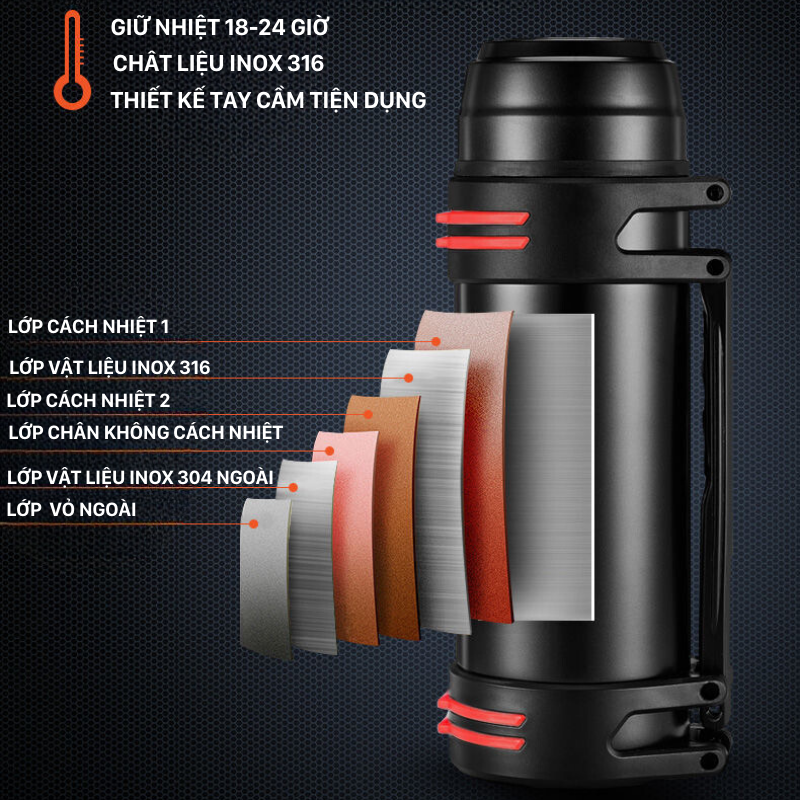 GIỮ NHIỆT 18-24 GIỜ
CHẤT LIỆU INOX 316
THIẾT KẾ TAY CẦM TIỆN DỤNG

LỚP CÁCH NHIỆT 1
LỚP VẬT LIỆU INOX 316
LỚP CÁCH NHIỆT 2
LỚP CHÂN KHÔNG CÁCH NHIỆT
LỚP VẬT LIỆU INOX 304 NGOÀI
LỚP VỎ NGOÀI