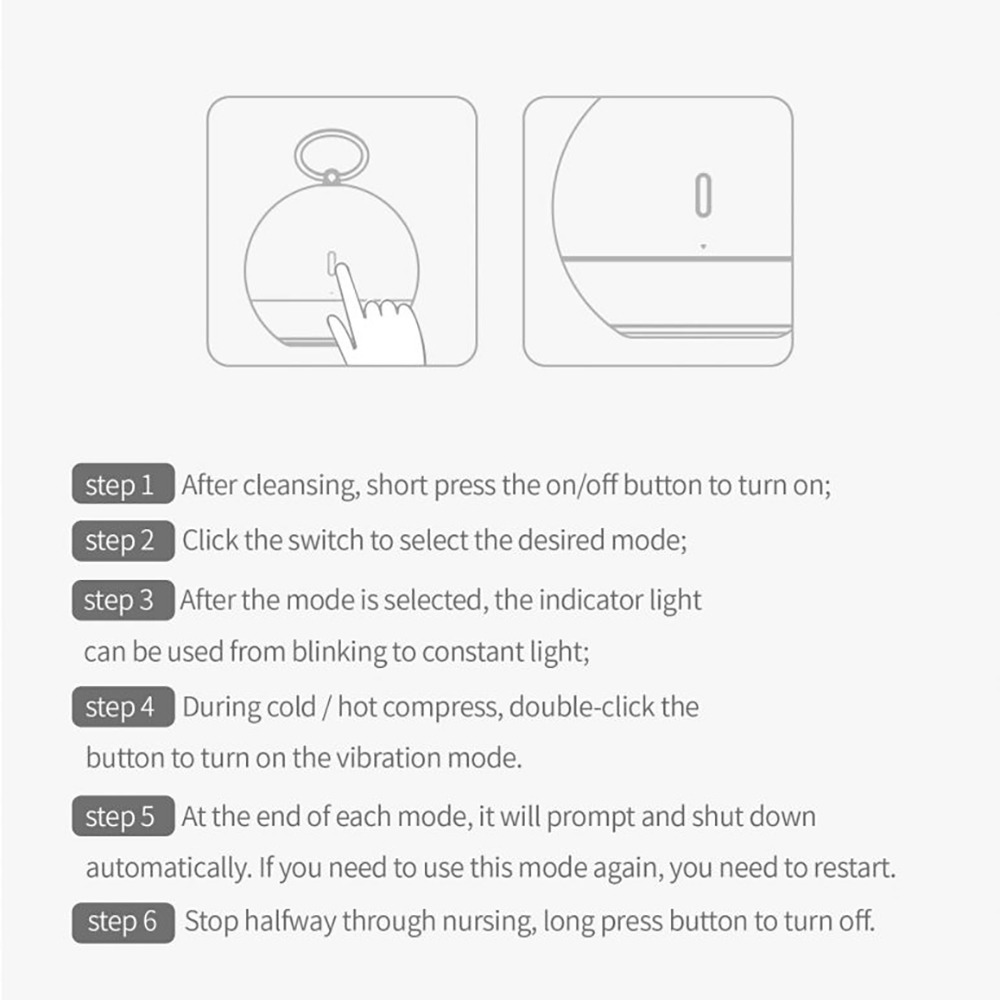 step 1 After cleansing, short press the on/off button to turn on;

step 2 Click the switch to select the desired mode;

step 3 After the mode is selected, the indicator light can be used from blinking to constant light;

step 4 During cold / hot compress, double-click the button to turn on the vibration mode.

step 5 At the end of each mode, it will prompt and shut down automatically. If you need to use this mode again, you need to restart.

step 6 Stop halfway through nursing, long press button to turn off.