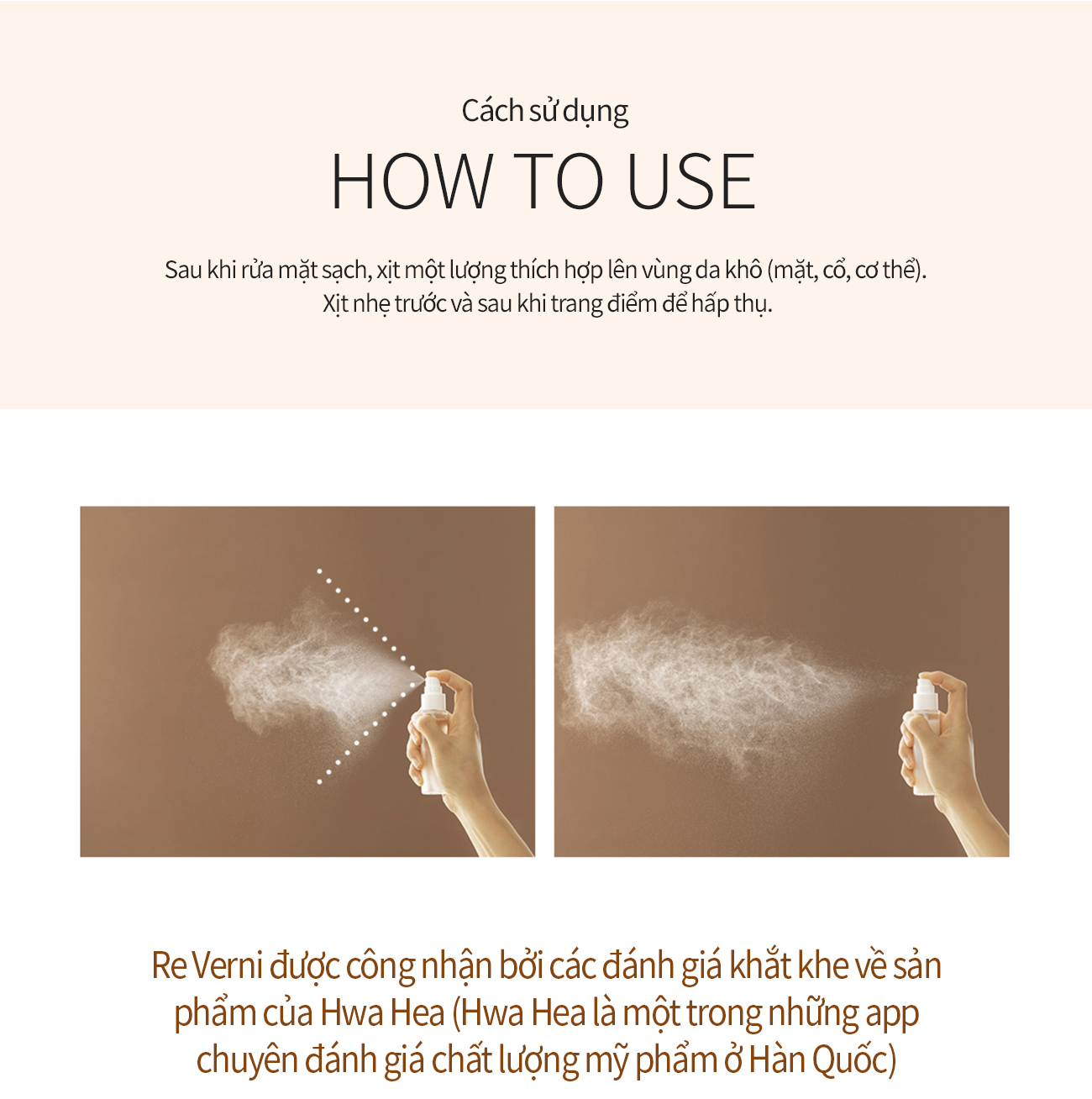 Cách sử dụng

HOW TO USE

Sau khi rửa mặt sạch, xịt một lượng thích hợp lên vùng da khô (mặt, cổ, cơ thể).
Xịt nhẹ trước và sau khi trang điểm để hấp thụ.

Re Verni được công nhận bởi các đánh giá khắt khe về sản phẩm của Hwa Hea (Hwa Hea là một trong những app chuyên đánh giá chất lượng mỹ phẩm ở Hàn Quốc)